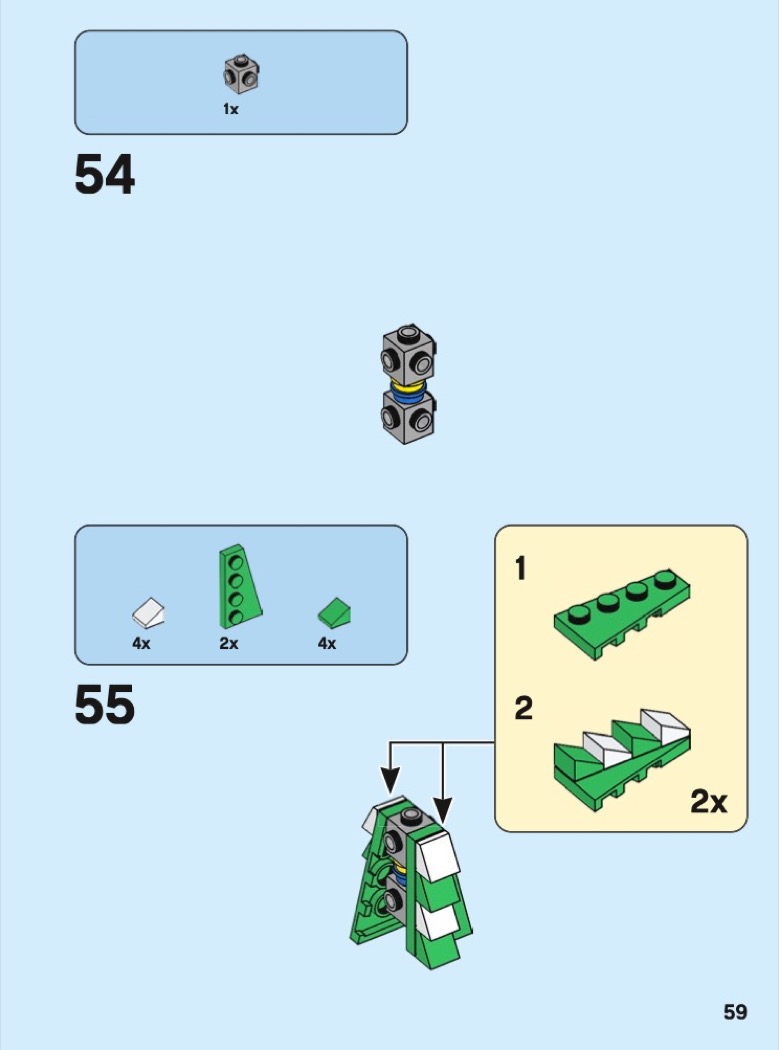 1x

54

4x 2x 4x

55

1

2

2x

59