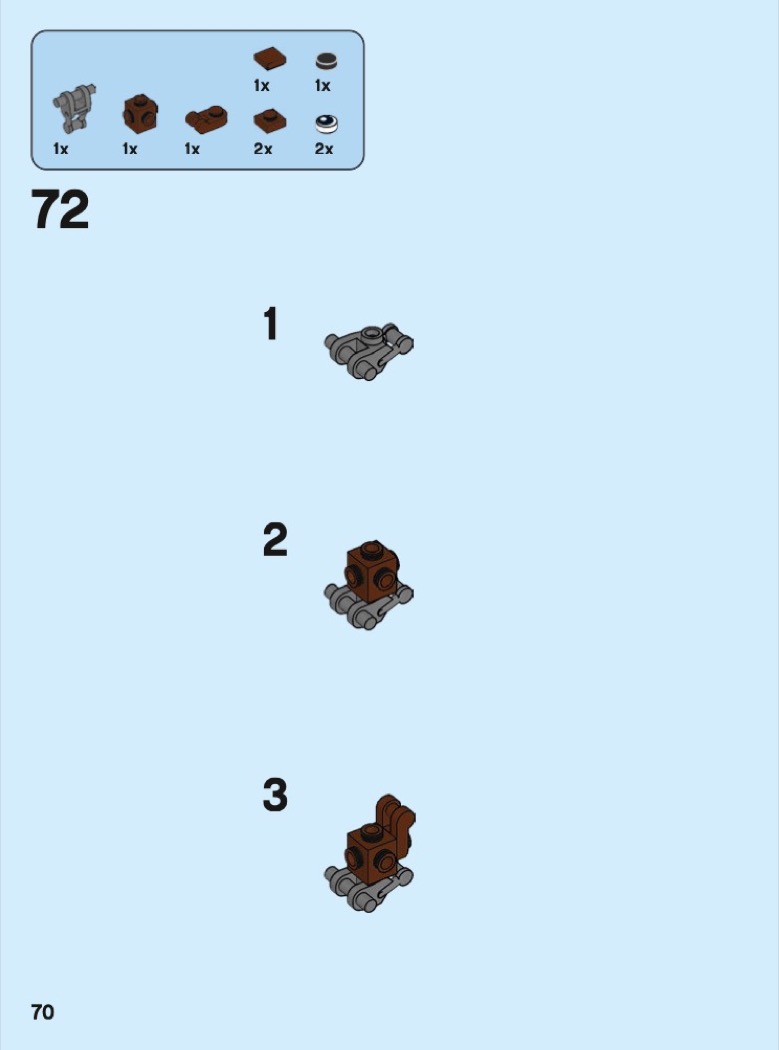 1x 1x
1x 1x 1x 2x 2x

72

1

2

3

70