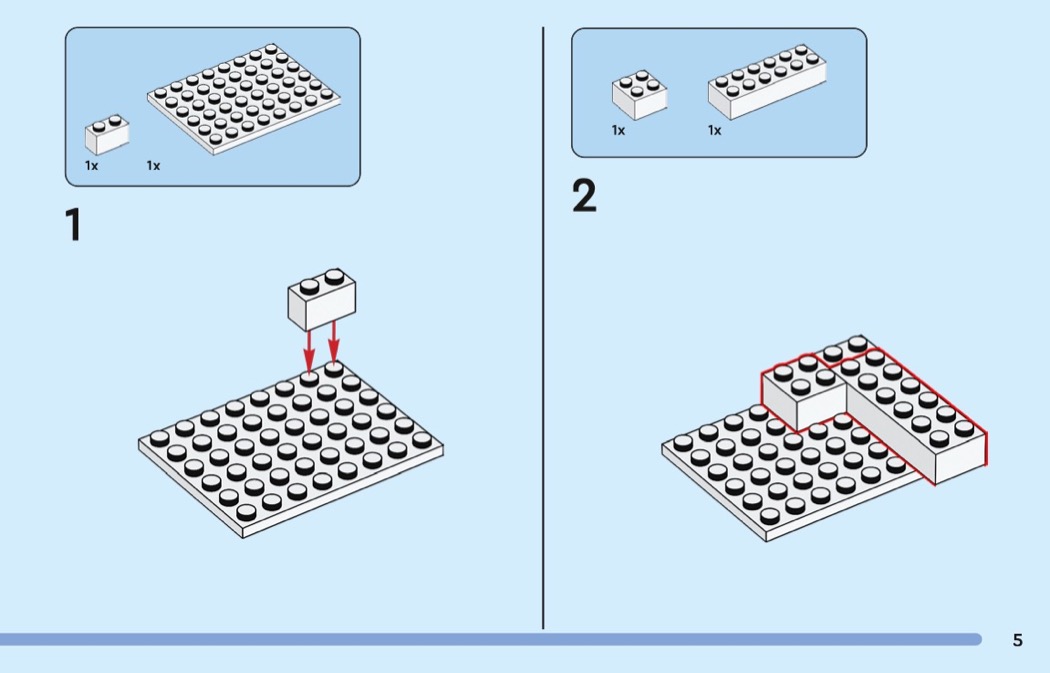 1x 1x

1

1x 1x

2

5