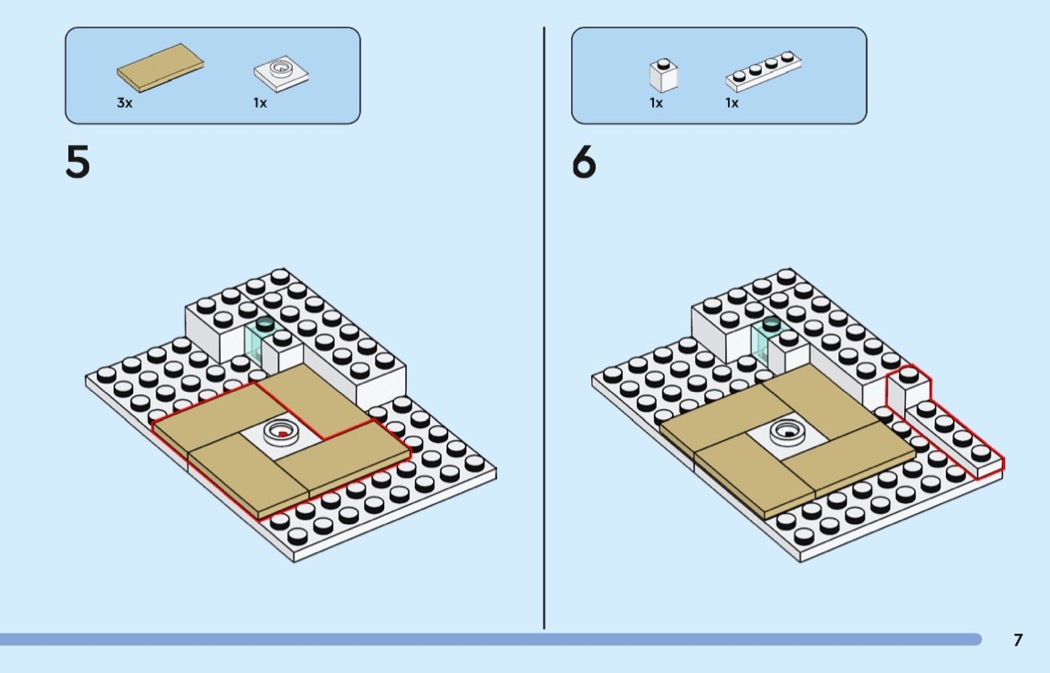 3x 1x

5

1x 1x

6

7