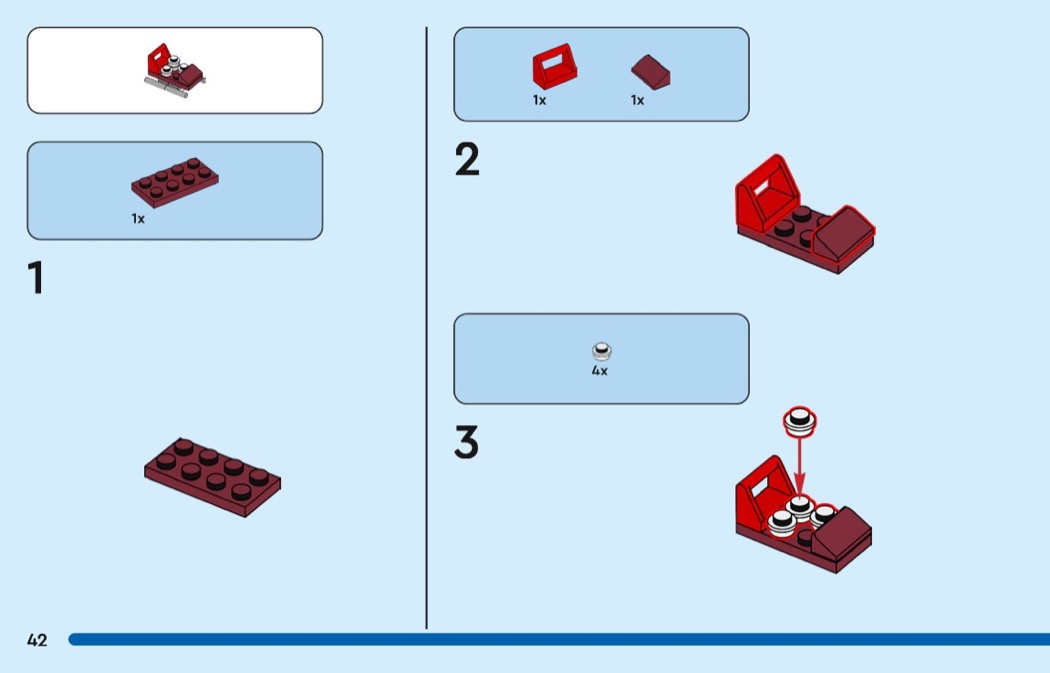 1x

1

1x

1x

2

4x

3

42