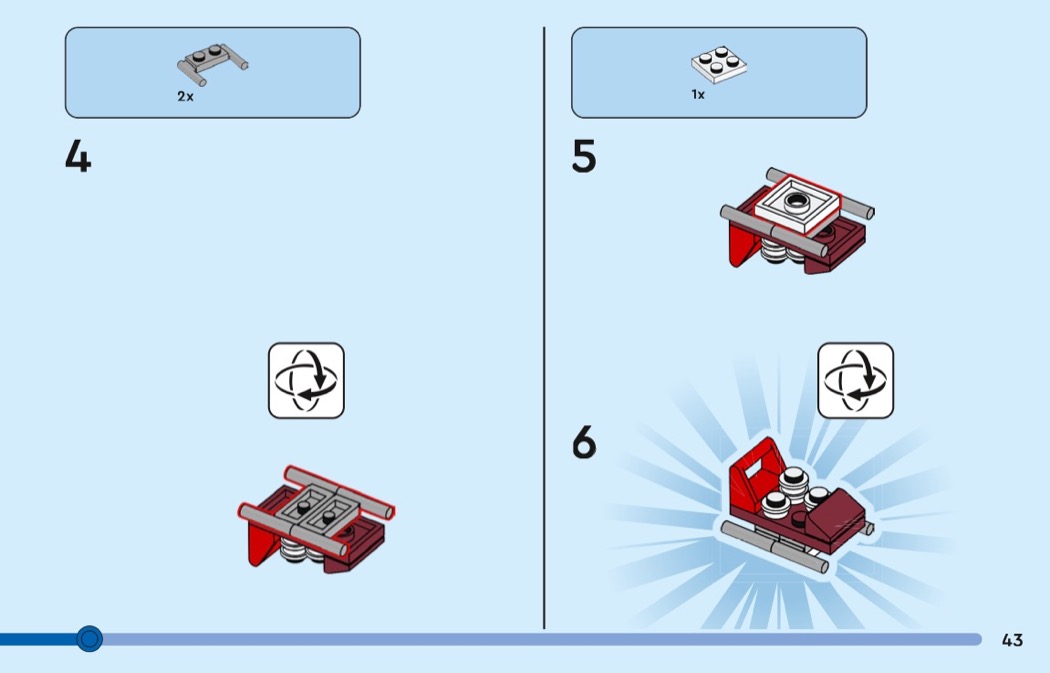 2x

4

1x

5

6

43