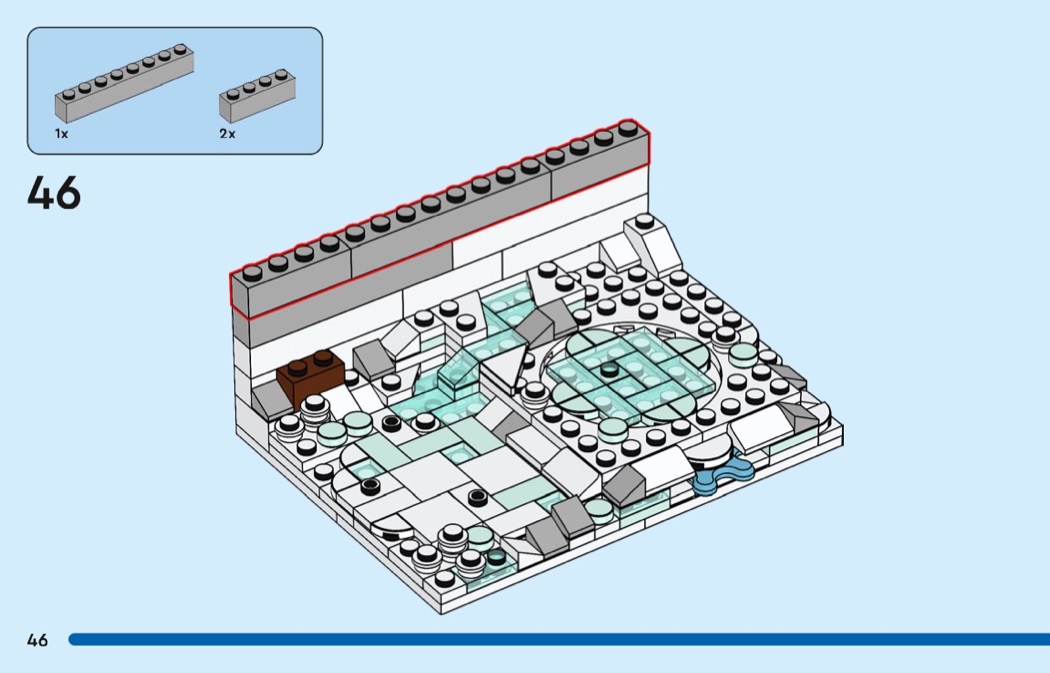 1x

2x

46

46