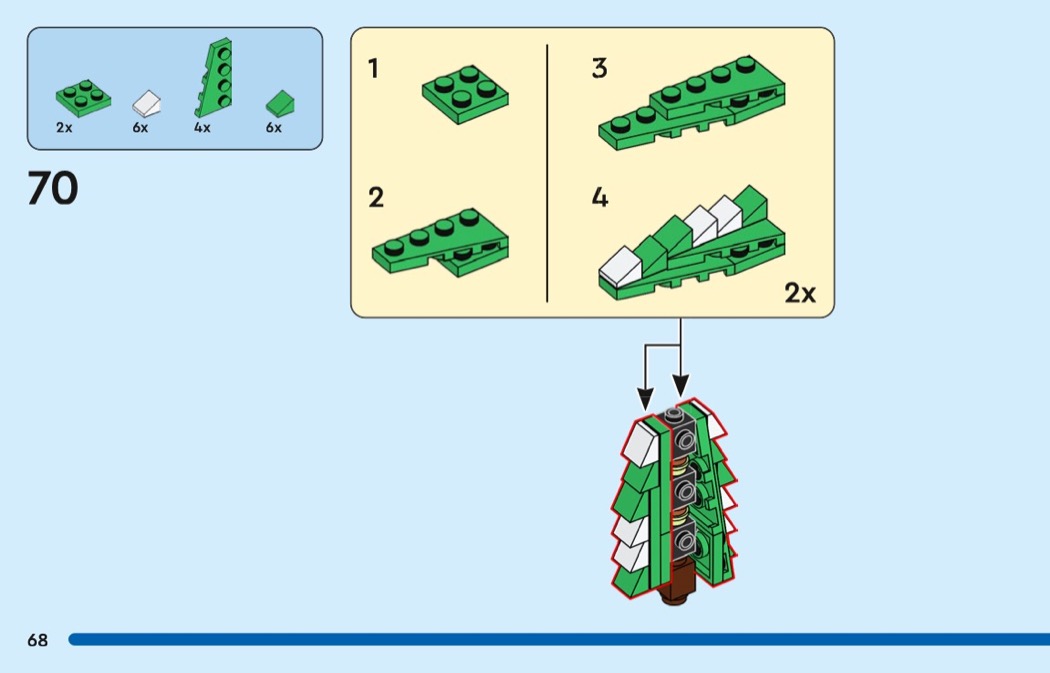 2x 6x 4x 6x

70

1

2

3

4

2x

68