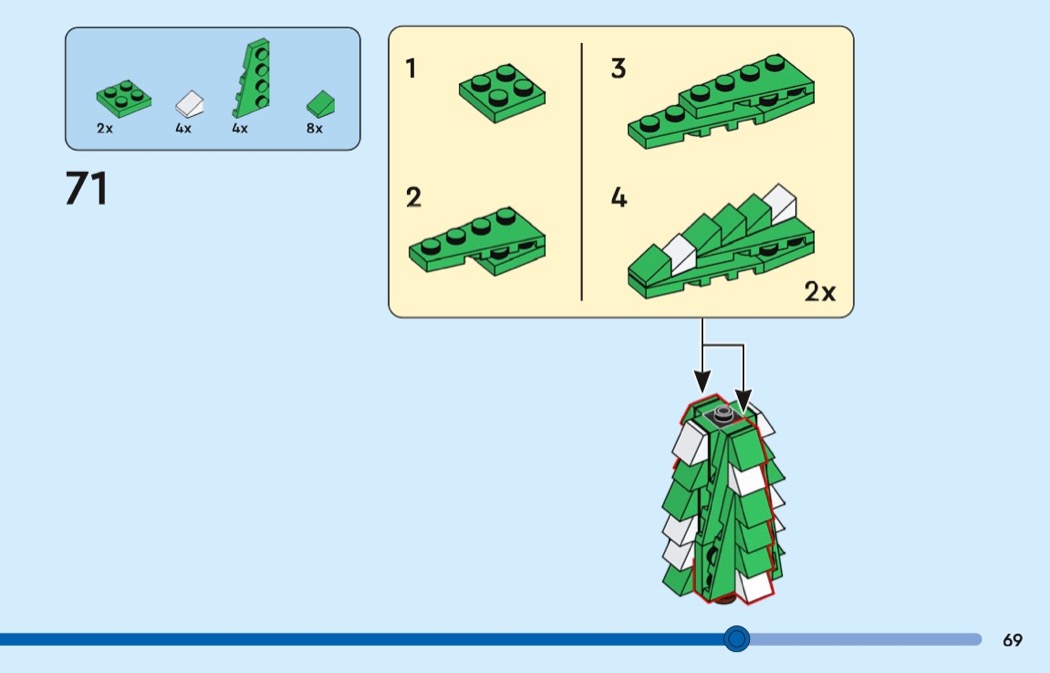 2x 4x 4x 8x

71

1

2

3

4

2x

69