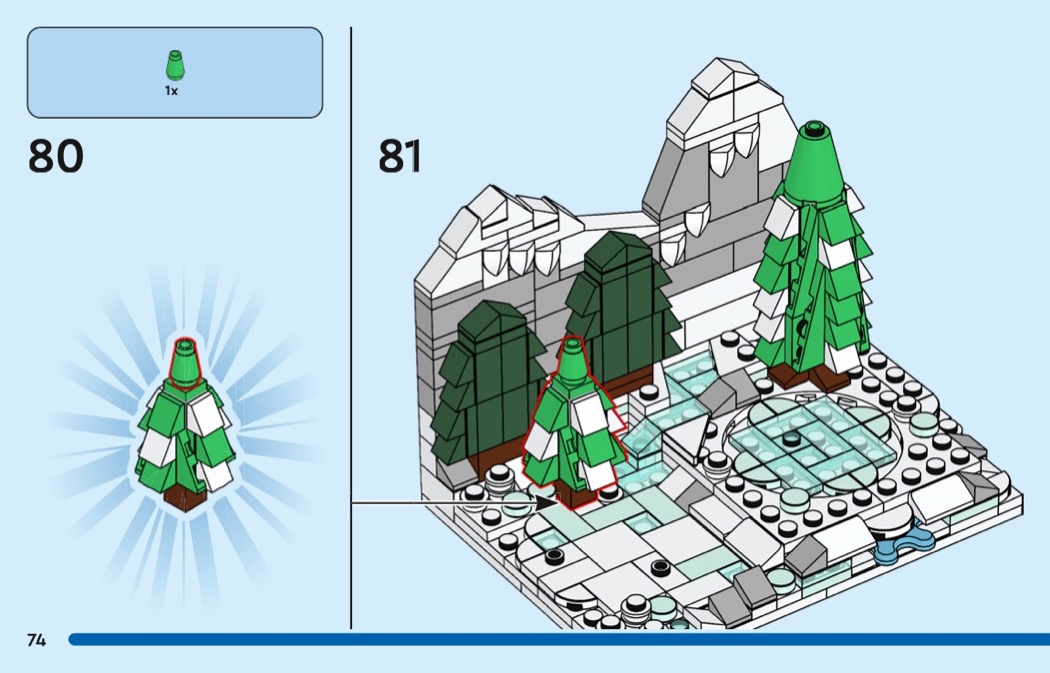 1x

80

81

74