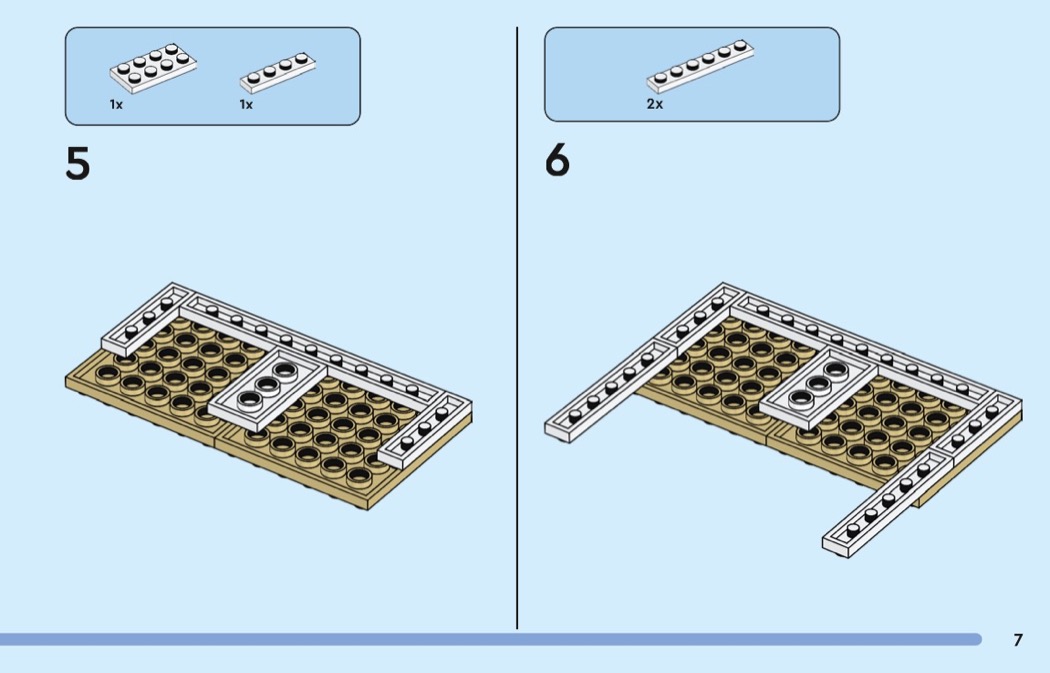 1x

1x

5

2x

6

7