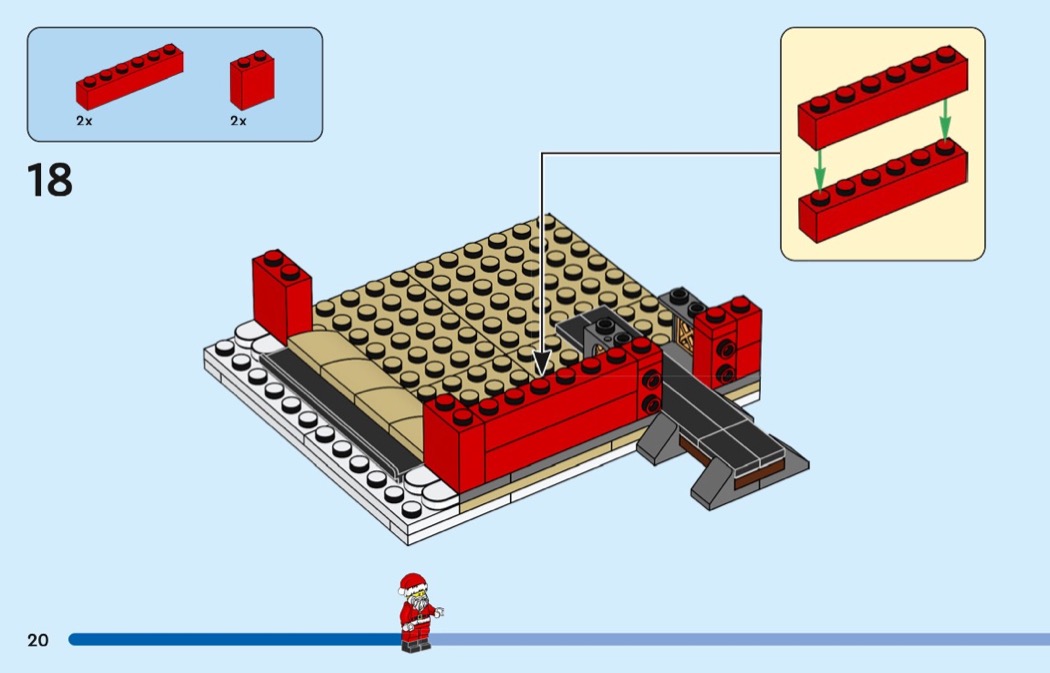 2x
2x

18

20