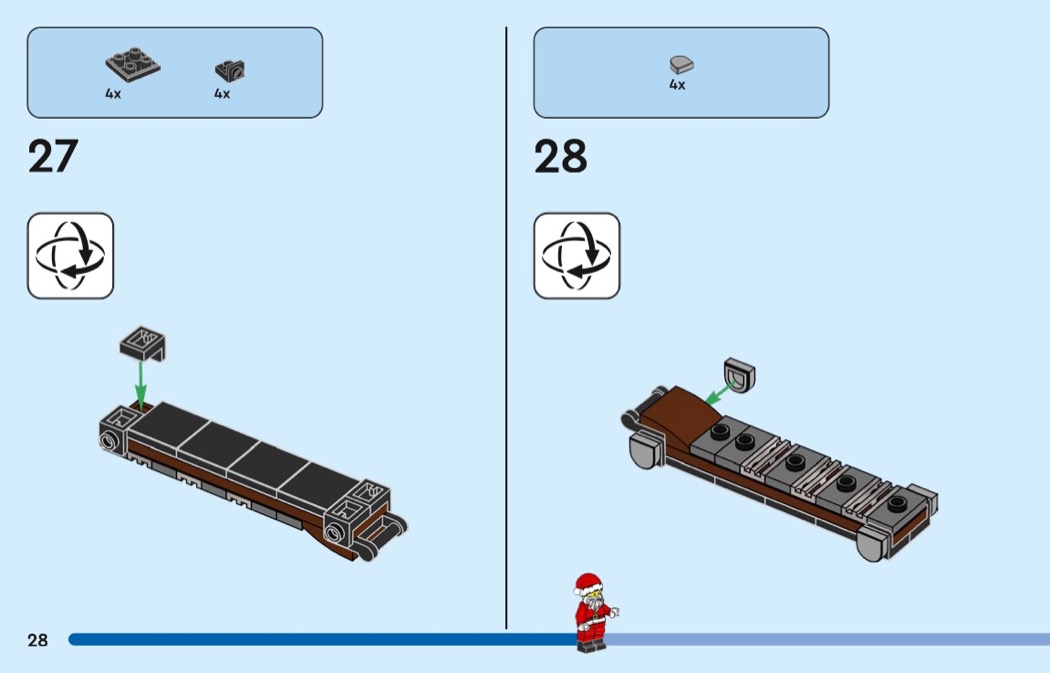 4x 4x

27

4x

28

28