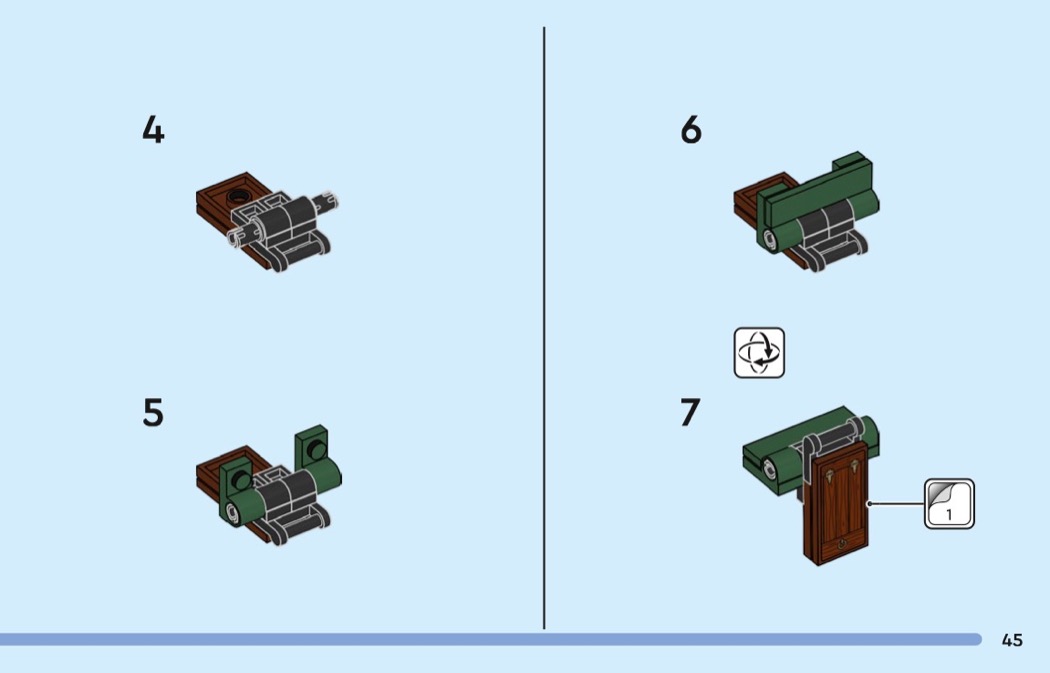 4

5

6

7

1

45