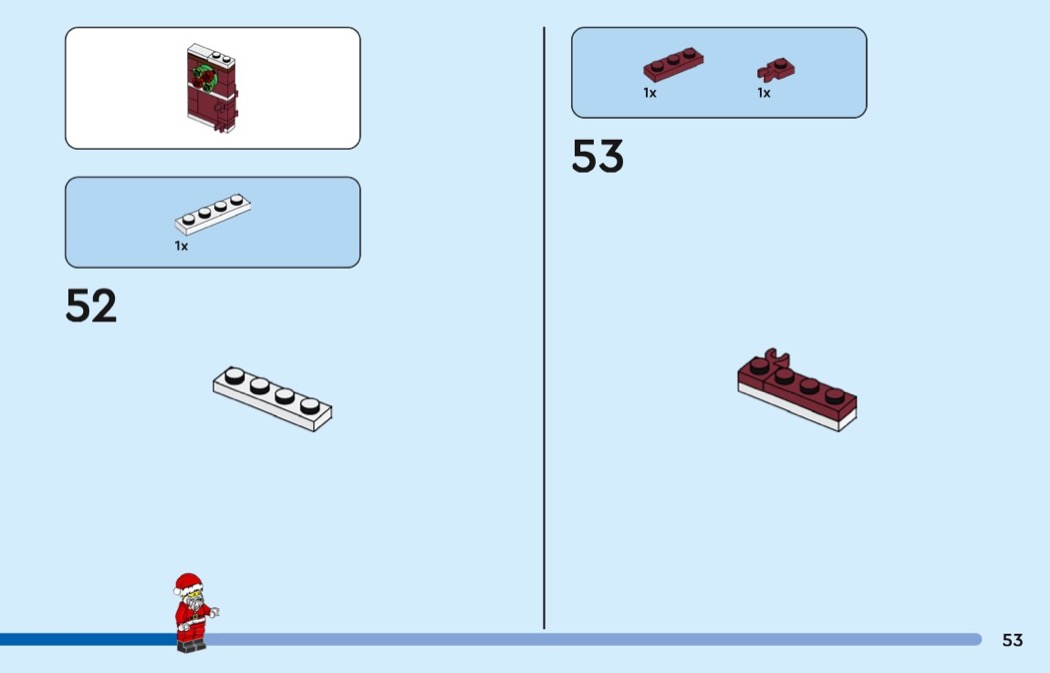 1x

52

1x

1x

53

53