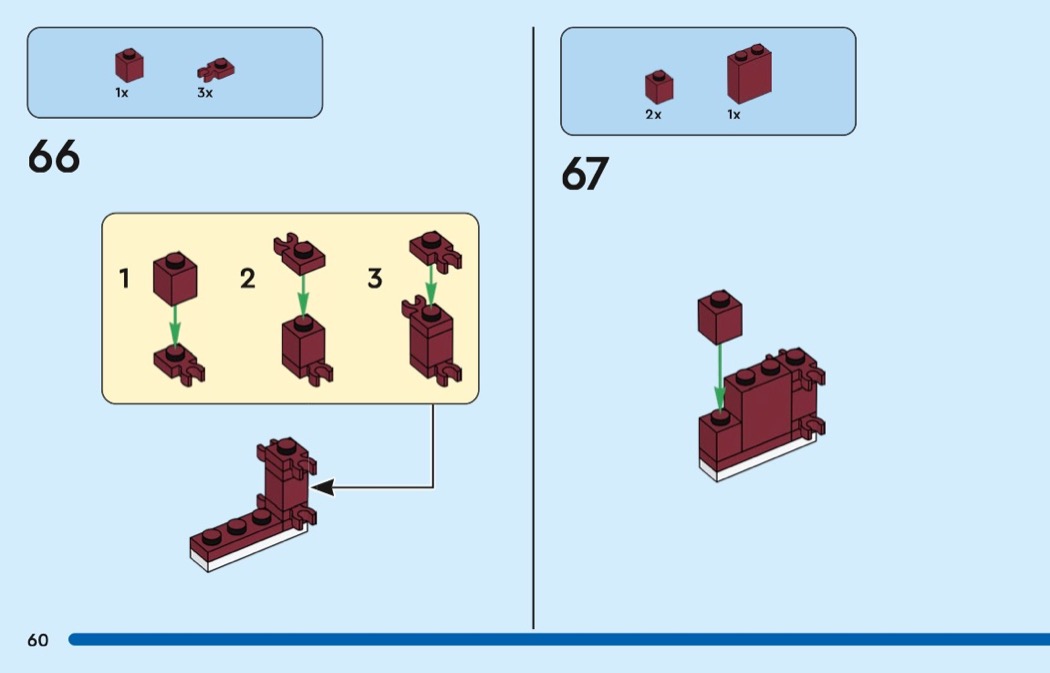 1x 3x

66

1 2 3

2x 1x

67

60