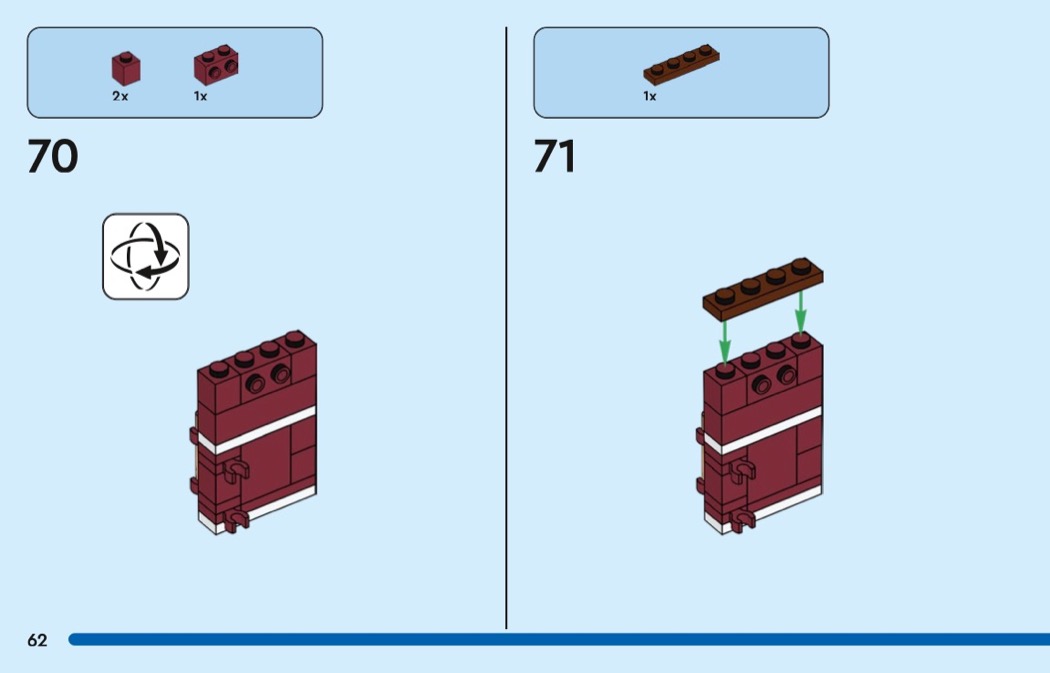 2x 1x

70

1x

71

62