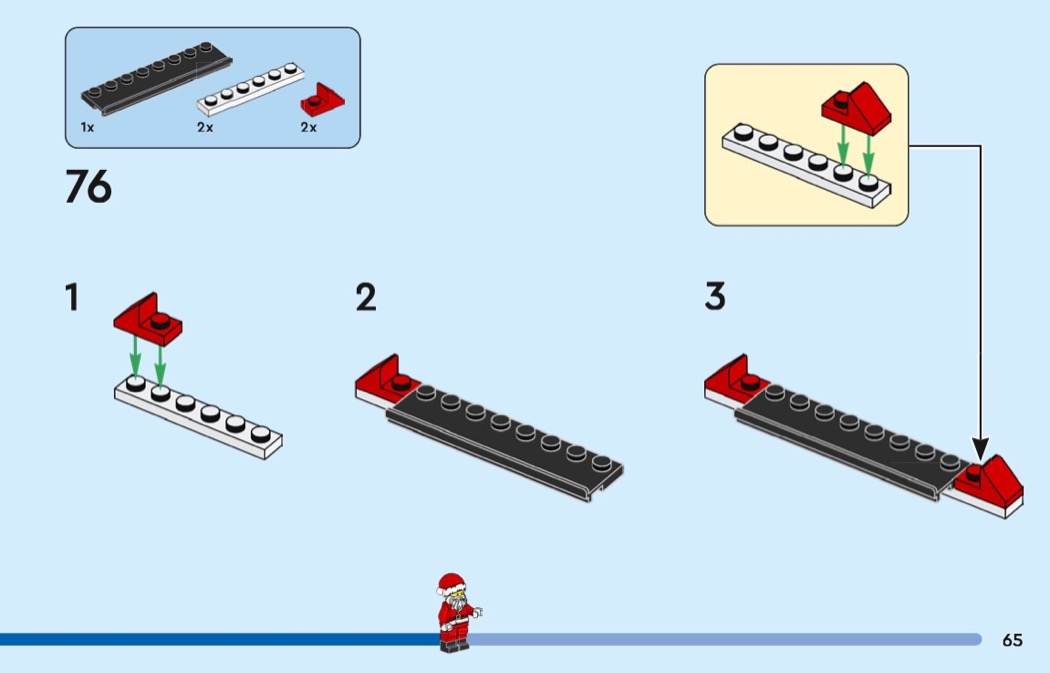 1x 2x 2x

76

1

2

3

65