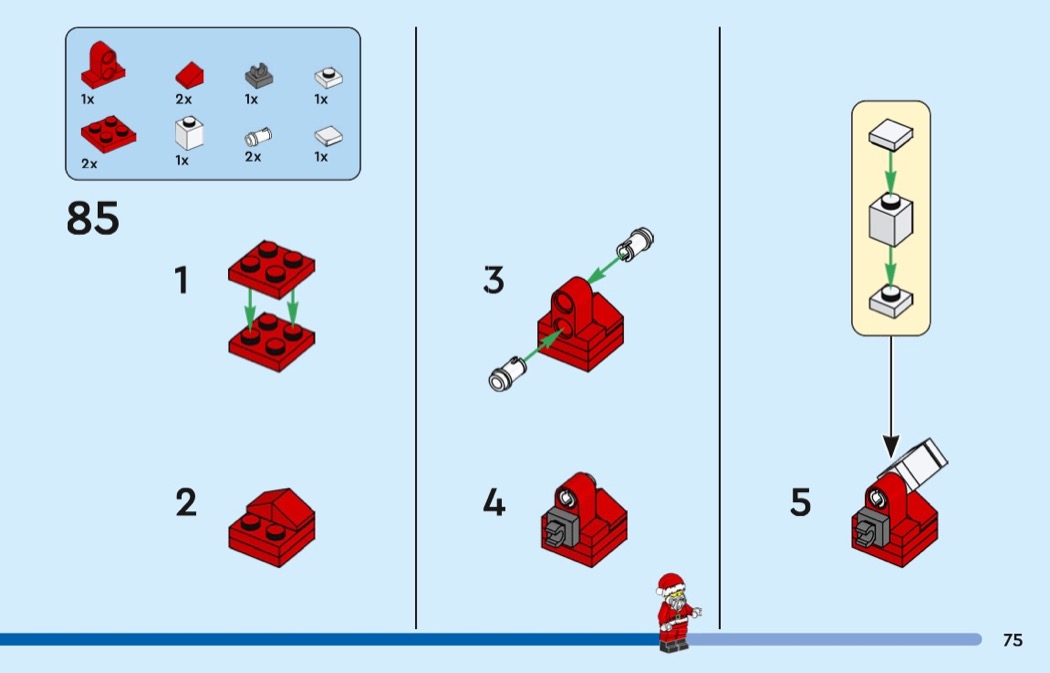 1x
2x
1x
1x
2x
1x
2x
1x

85

1

2

3

4

5

75