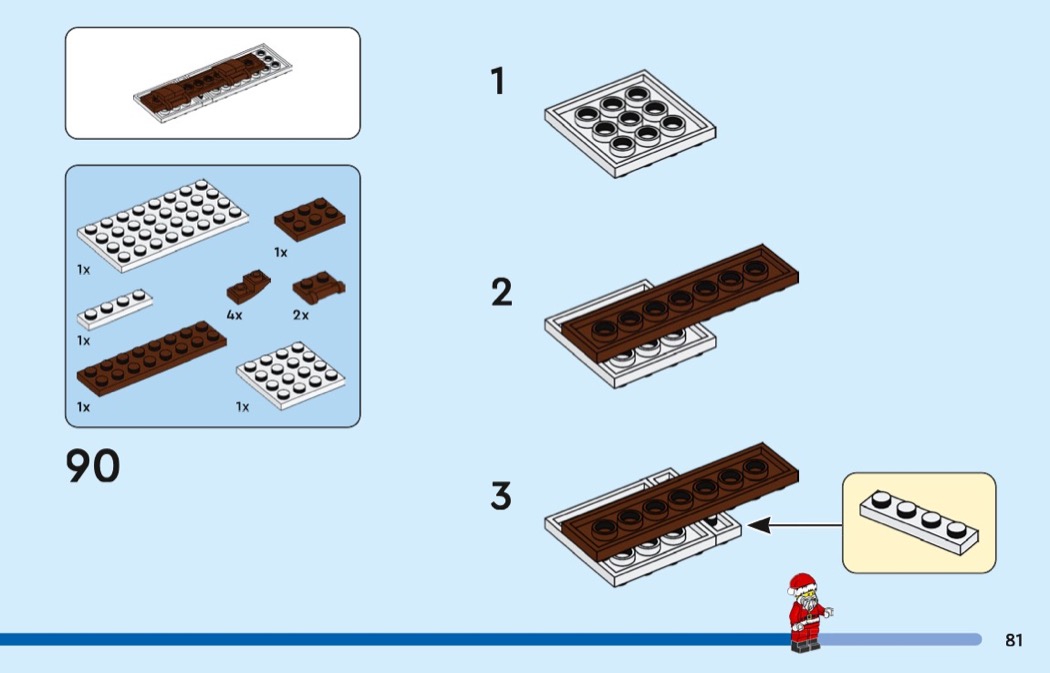 1x

1x

4x

2x

1x

1x

1x

90

1

2

3

81