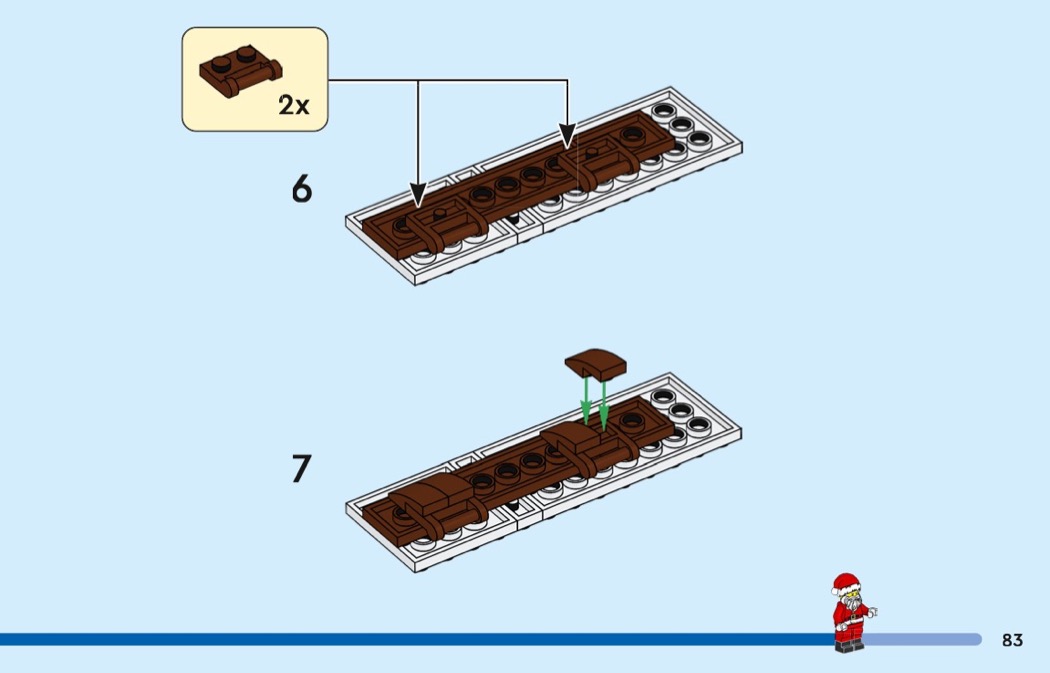 2x

6

7

83