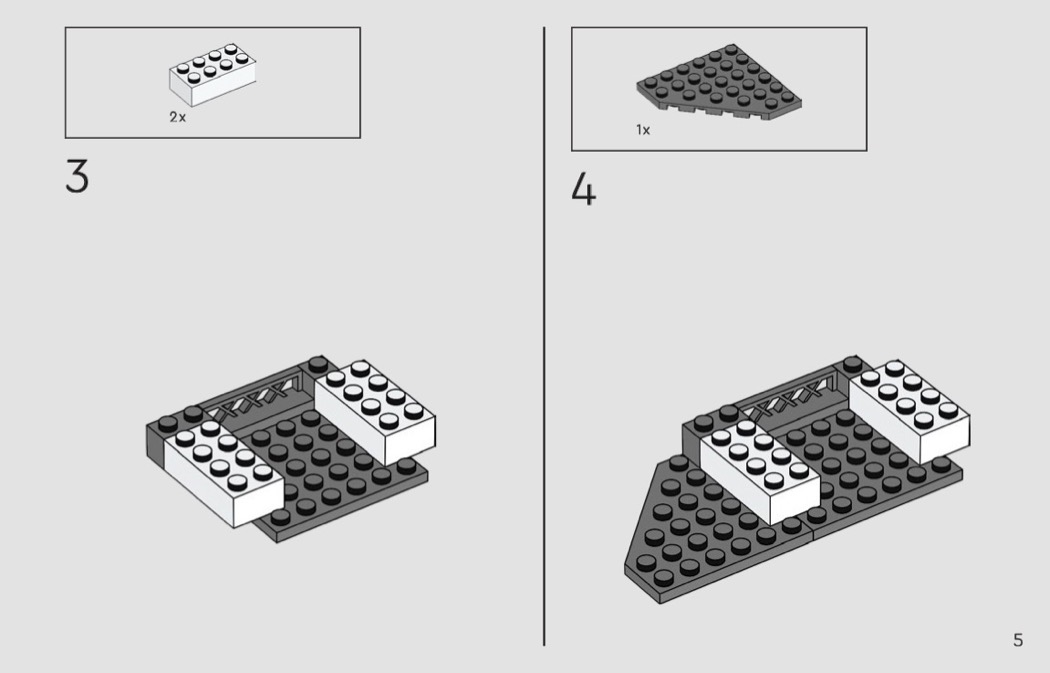 2x

3

1x

4

5