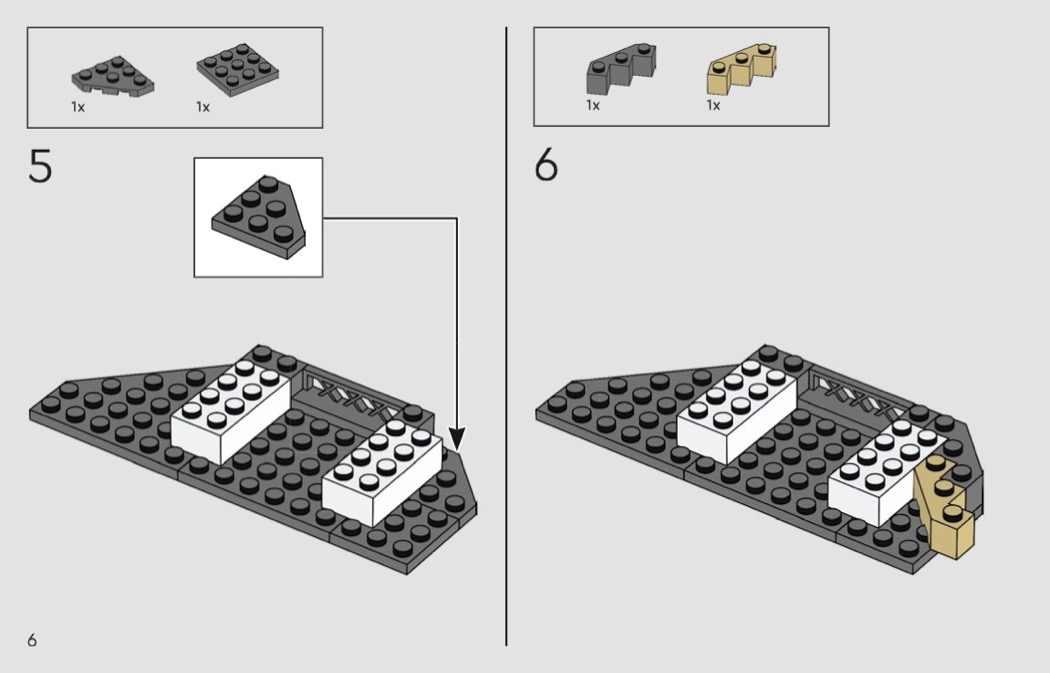 1x 1x

5

1x 1x

6

6