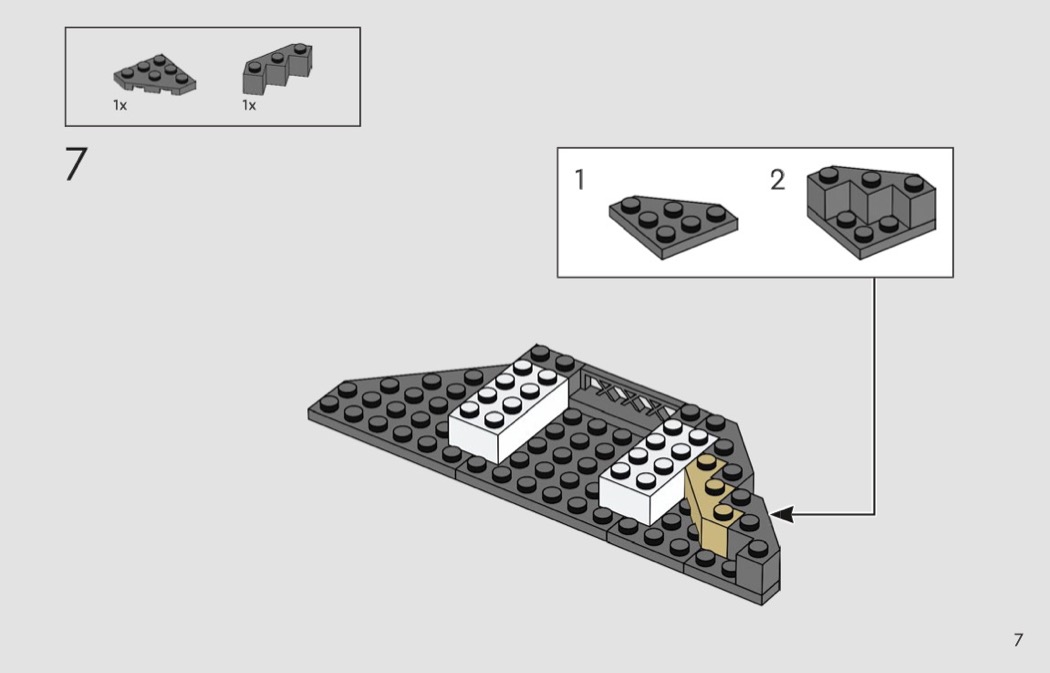 1x 1x

7

1 2

7