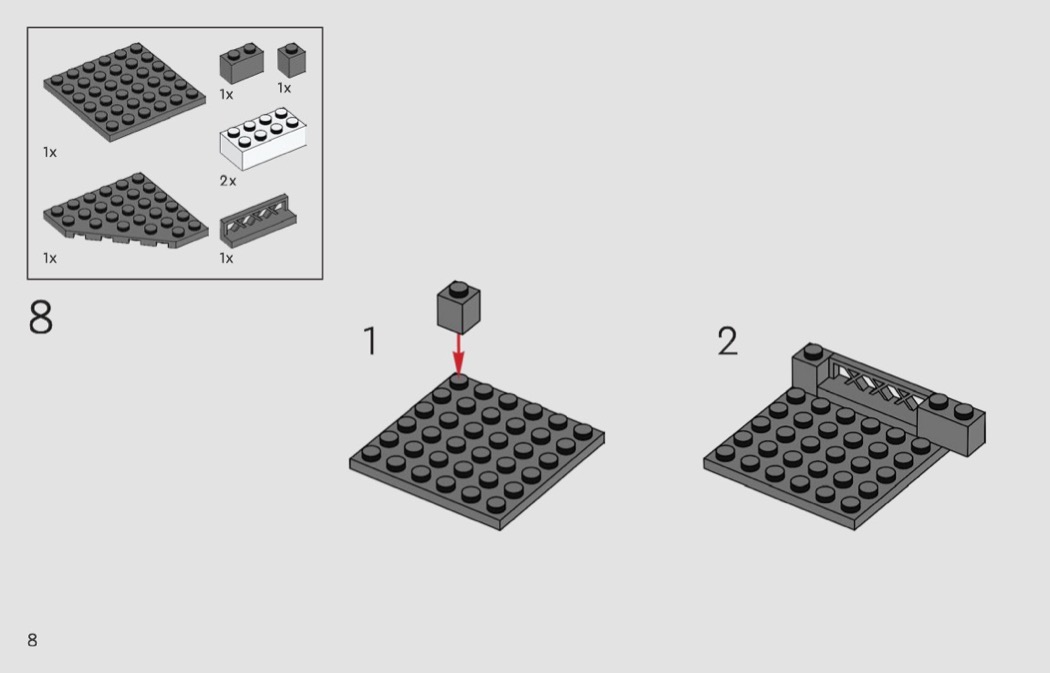 1x
1x
1x
2x
1x
1x

8

1

2

8