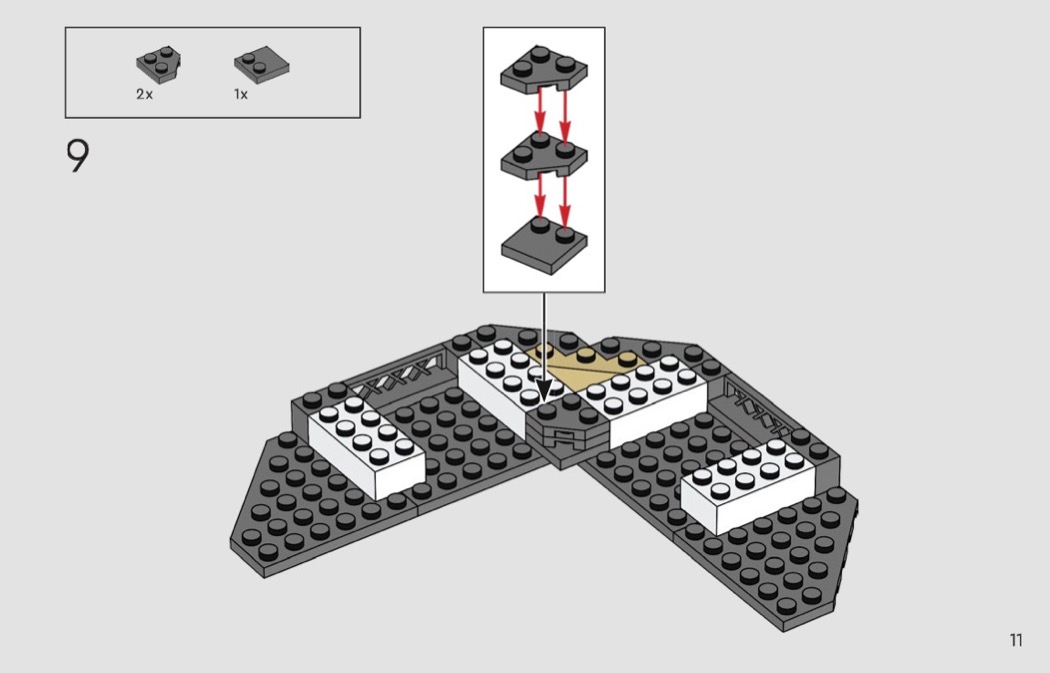 2x
1x

9

11