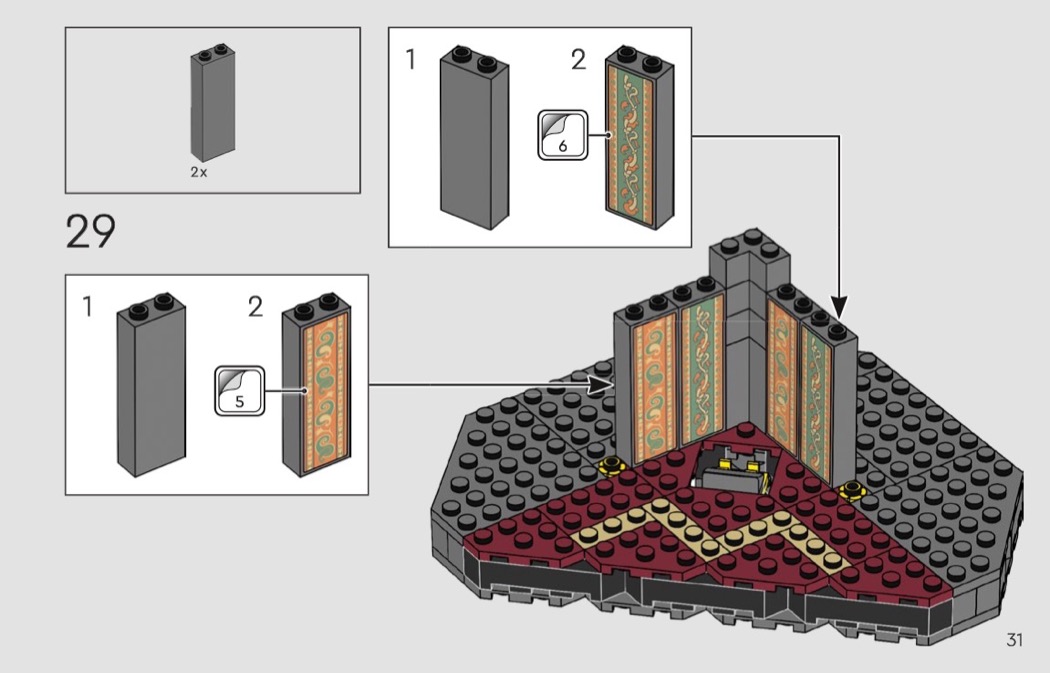 2x

1 2

6

29

1 2

5

31