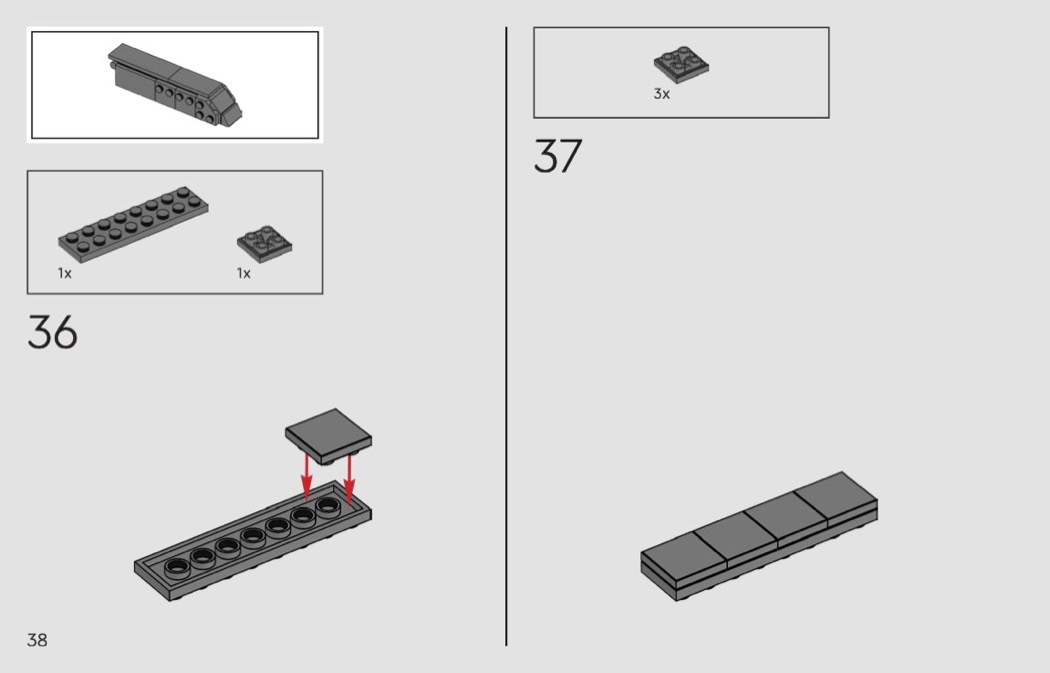 1x

1x

36

38

3x

37