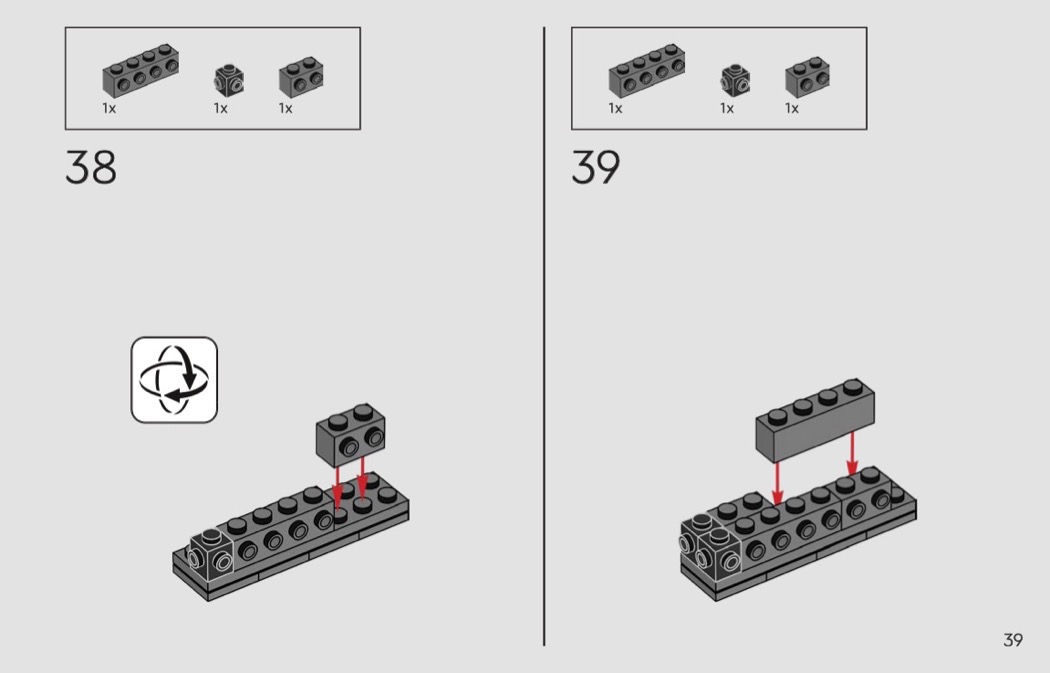 1x 1x 1x

38

1x 1x 1x

39

39