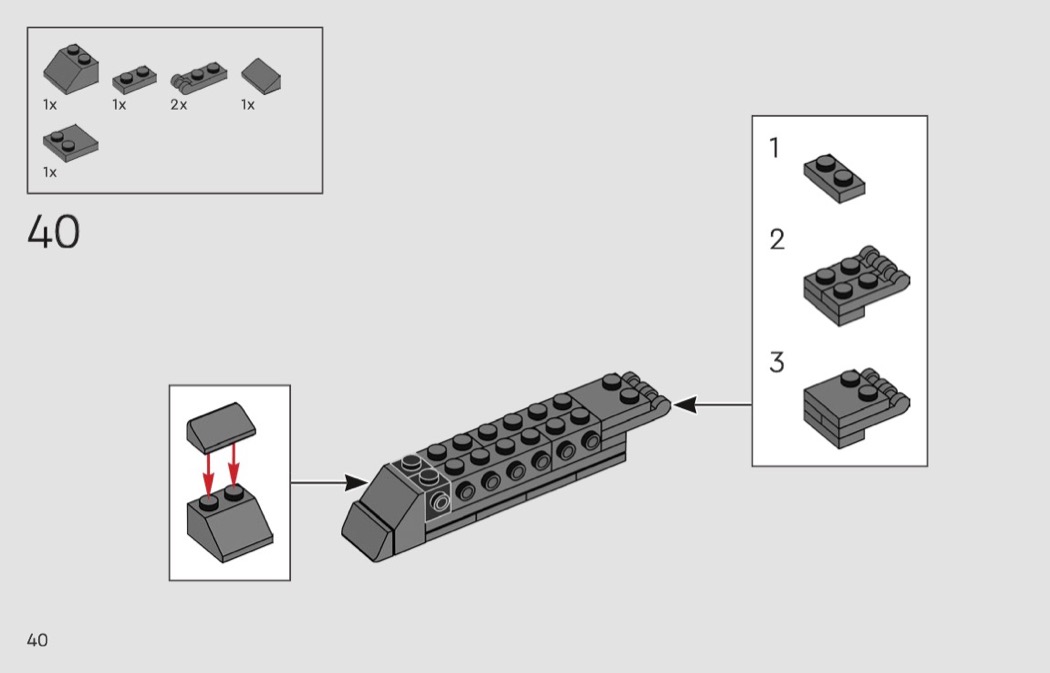 1x 1x 2x 1x

1x

40

1

2

3

40