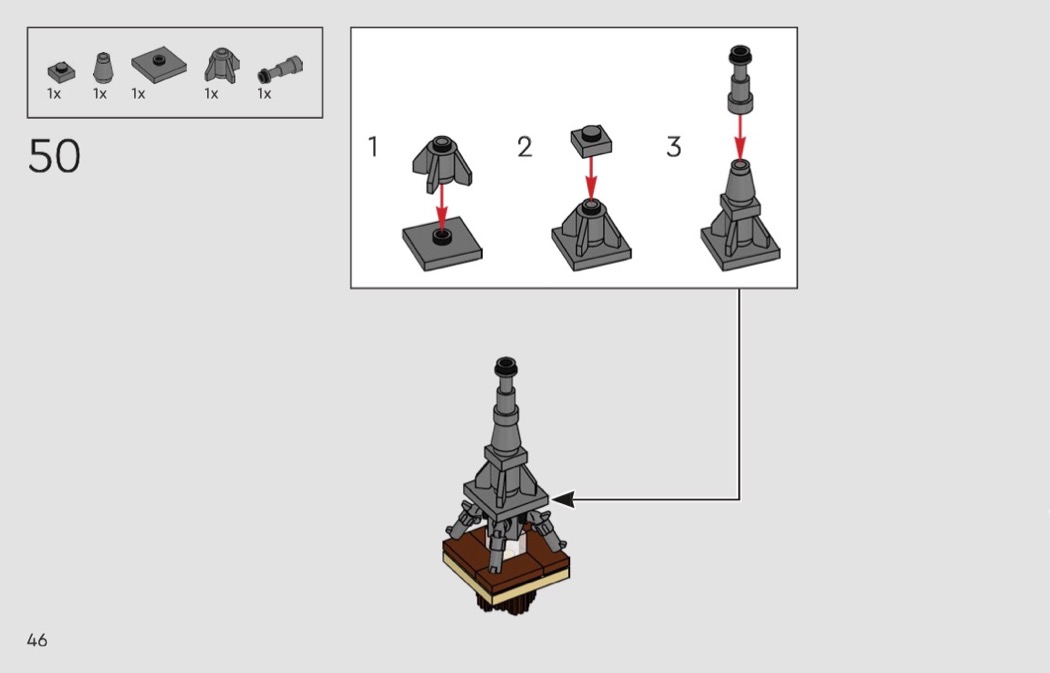 1x 1x 1x 1x 1x

50

1

2

3

46