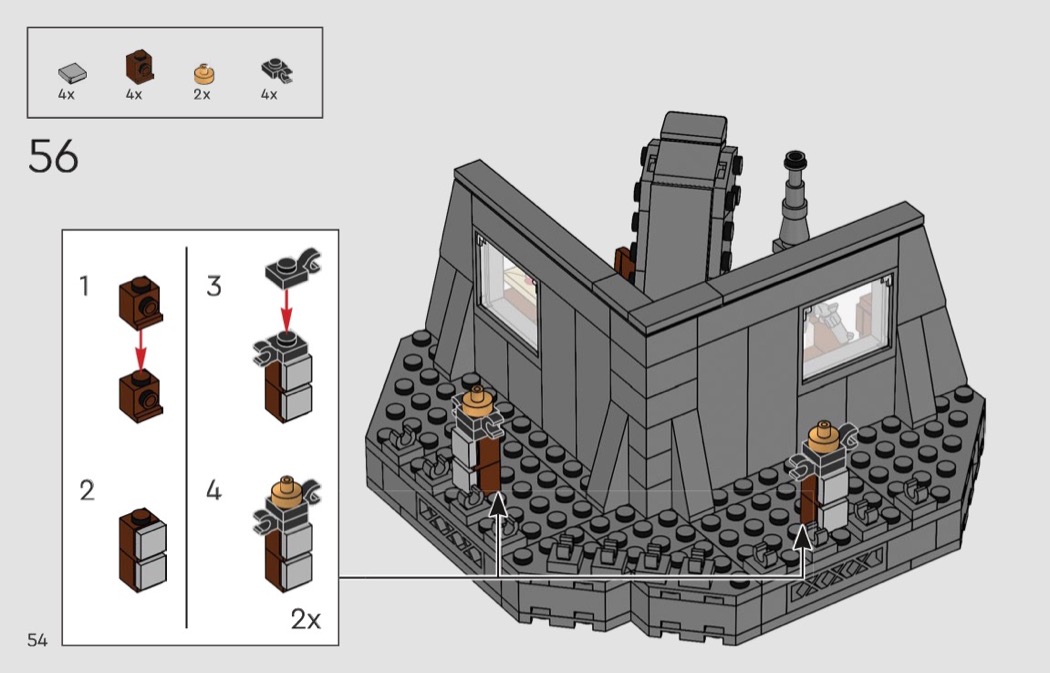 4x 4x 2x 4x

56

1

2

3

4

2x

54