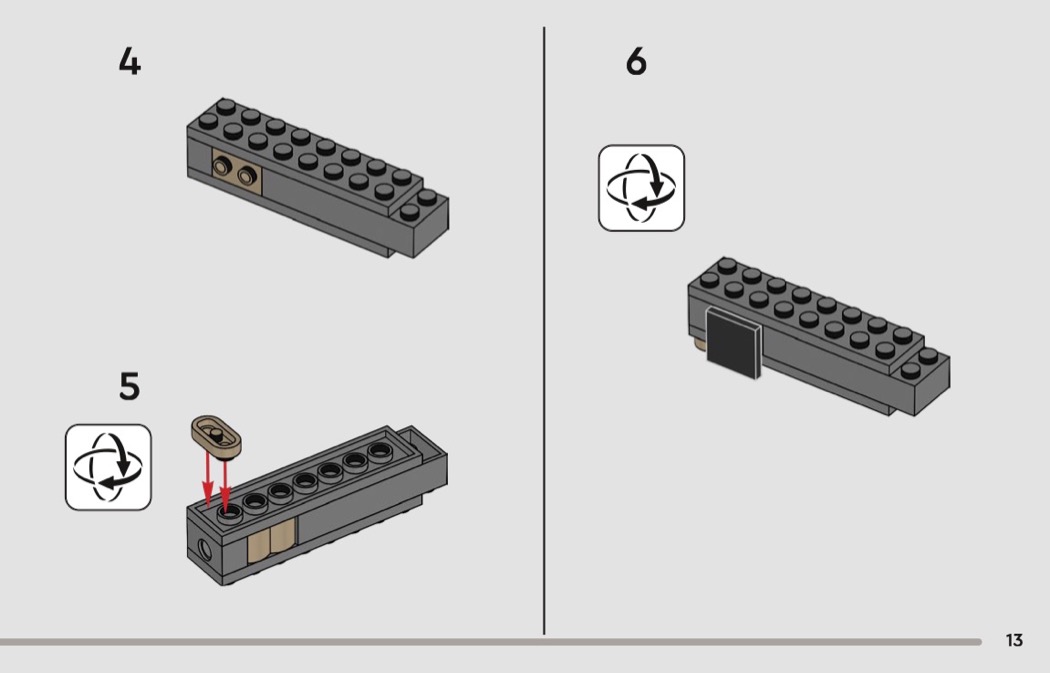 4

5

6

13