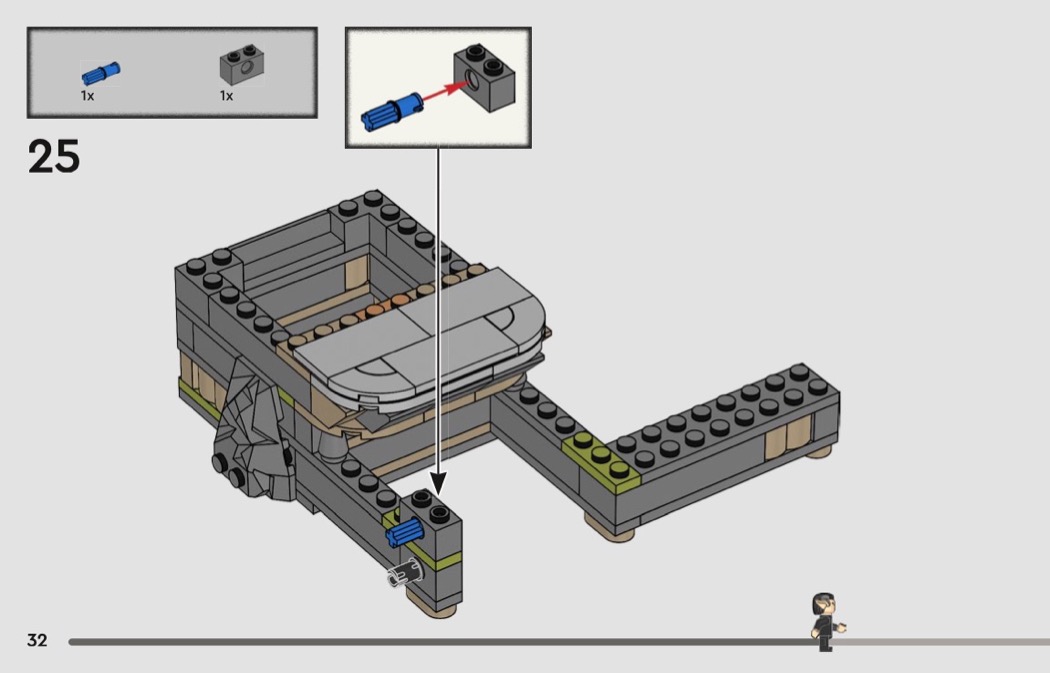 1x
1x

25

32