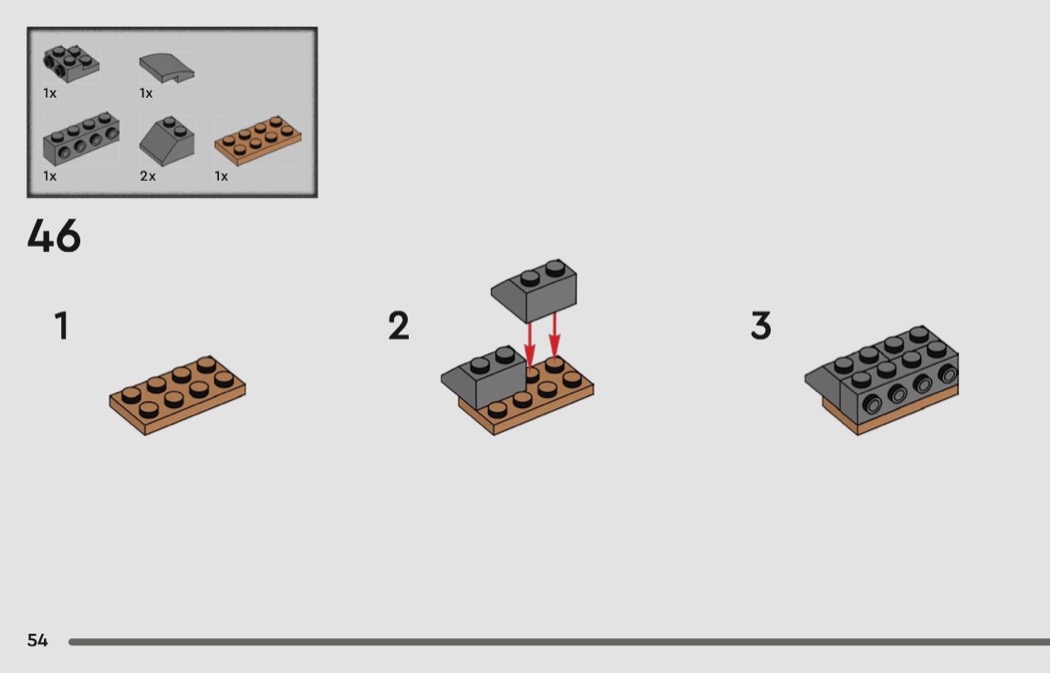 1x
1x
1x
2x
1x

46

1

2

3

54