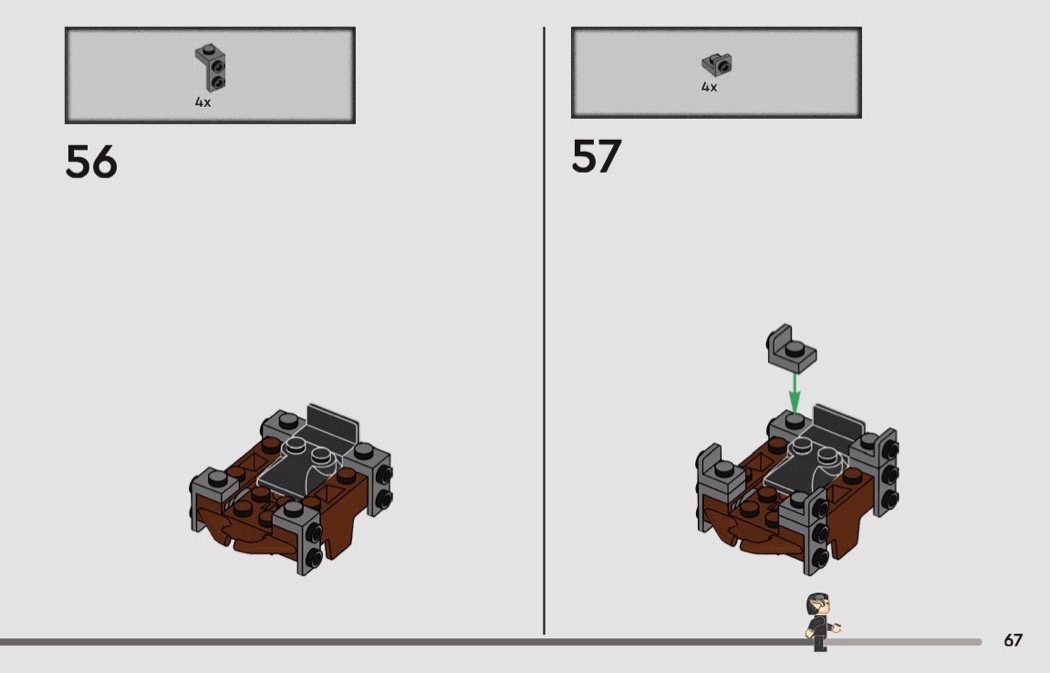 4x

56

4x

57

67