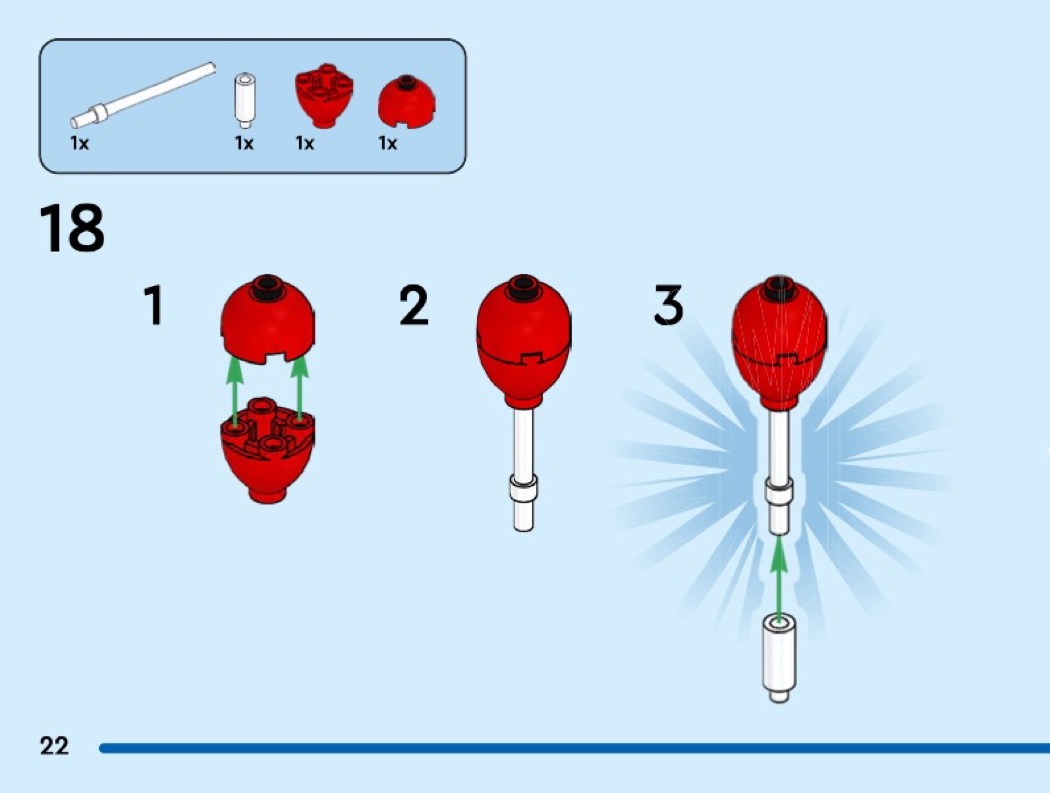 1x 1x 1x 1x

18

1

2

3

22