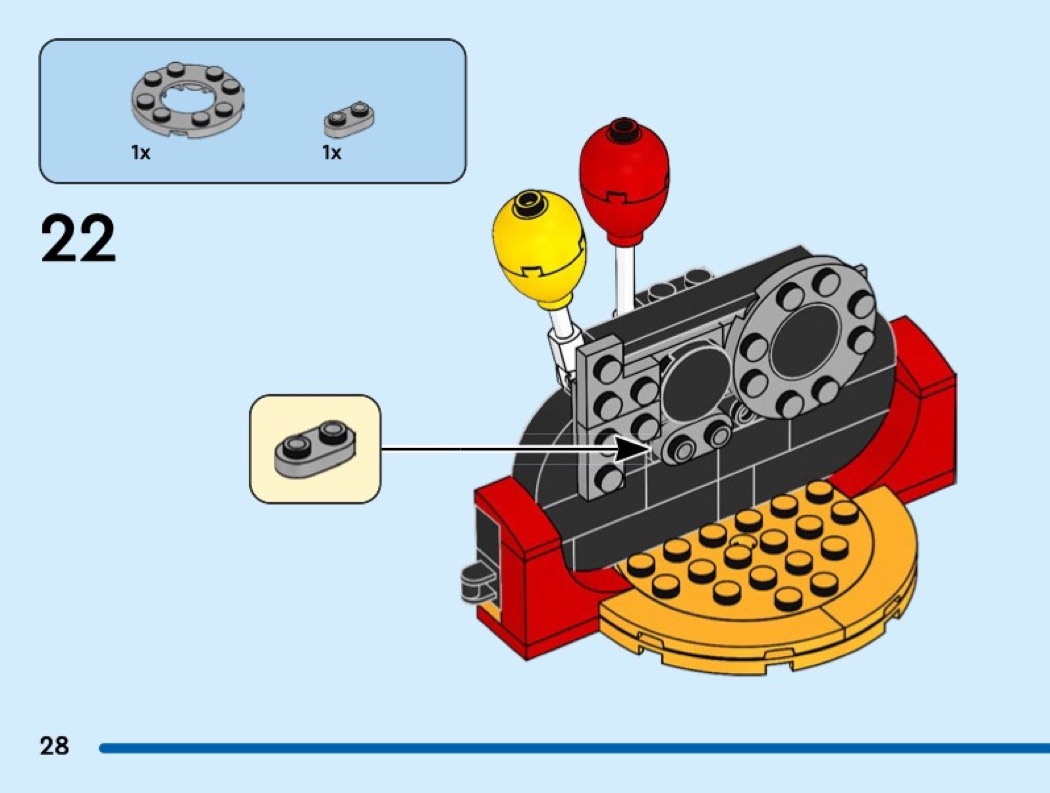 1x 1x

22

28