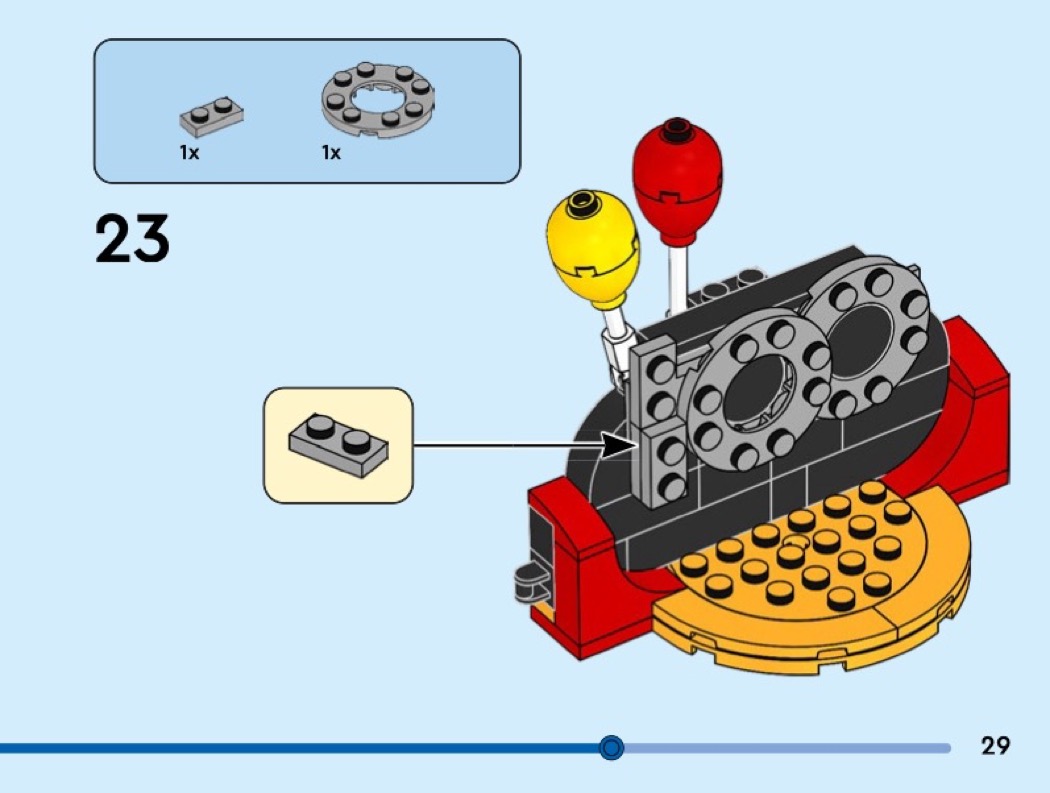 1x
1x

23

29