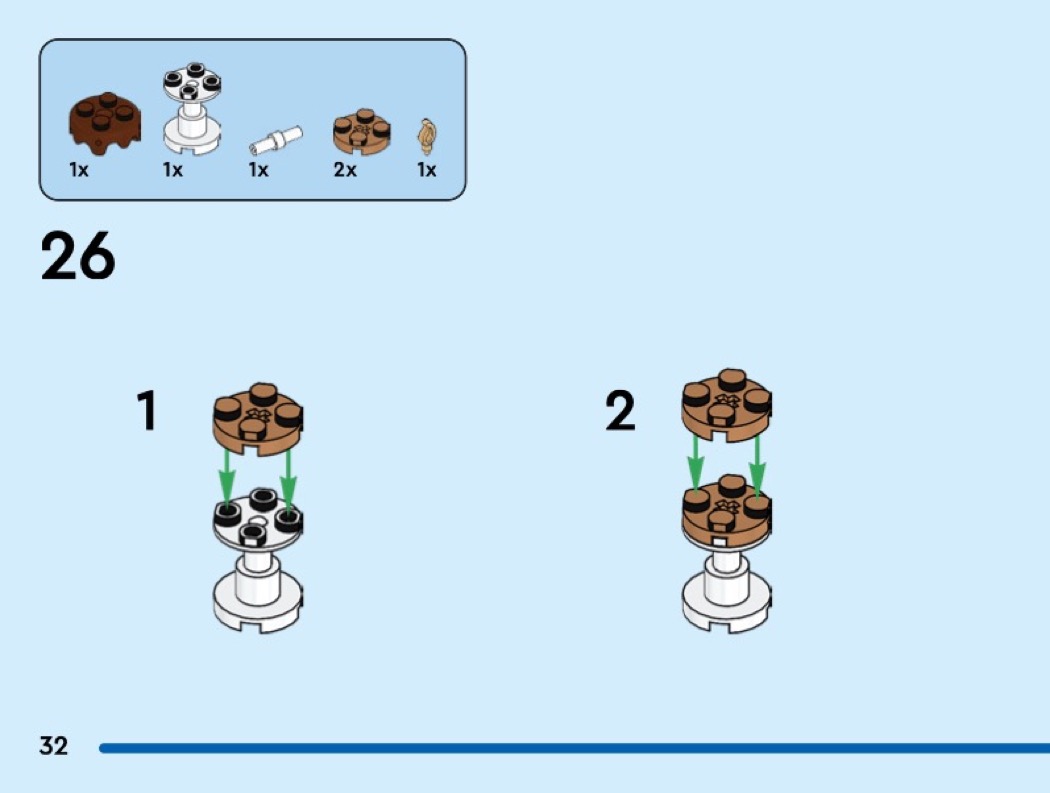 1x 1x 1x 2x 1x

26

1

2

32