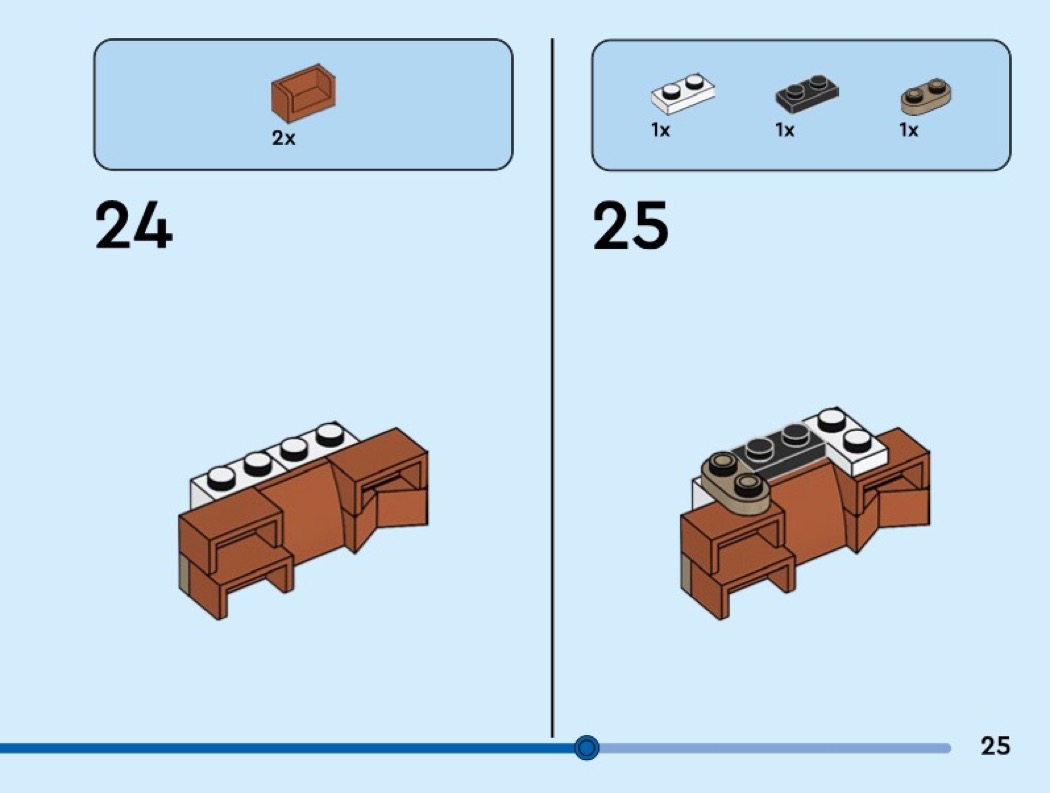 2x

24

1x 1x 1x

25

25