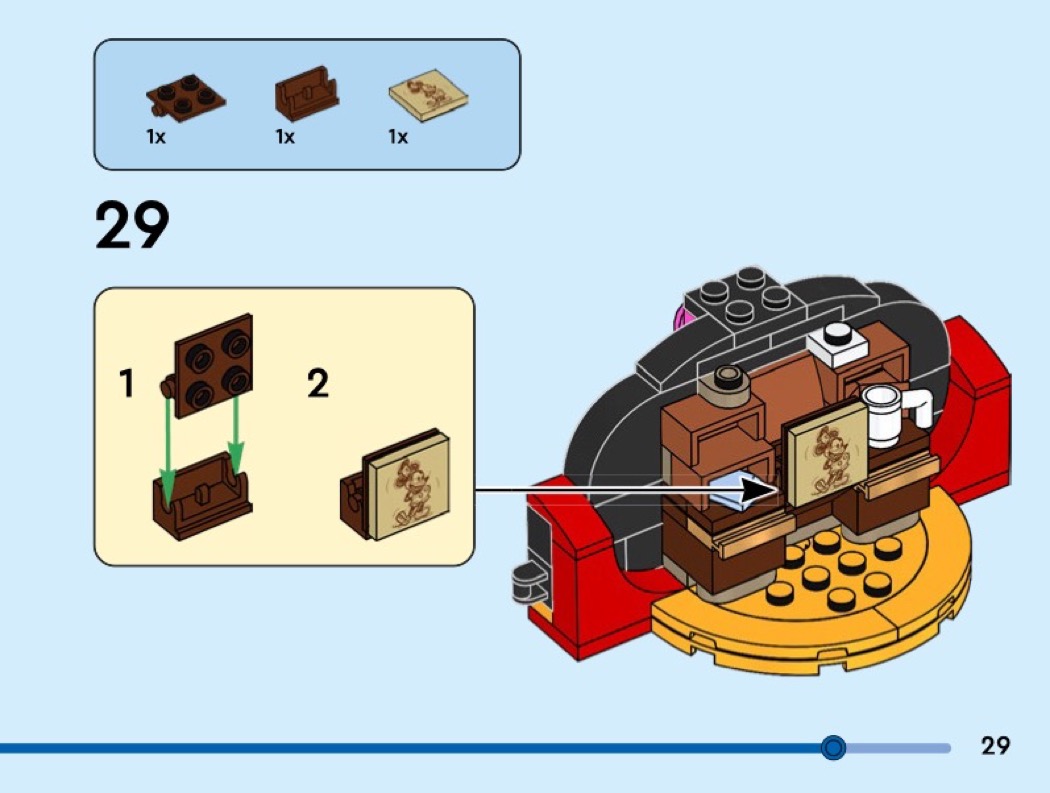 1x
1x
1x

29

1

2

29