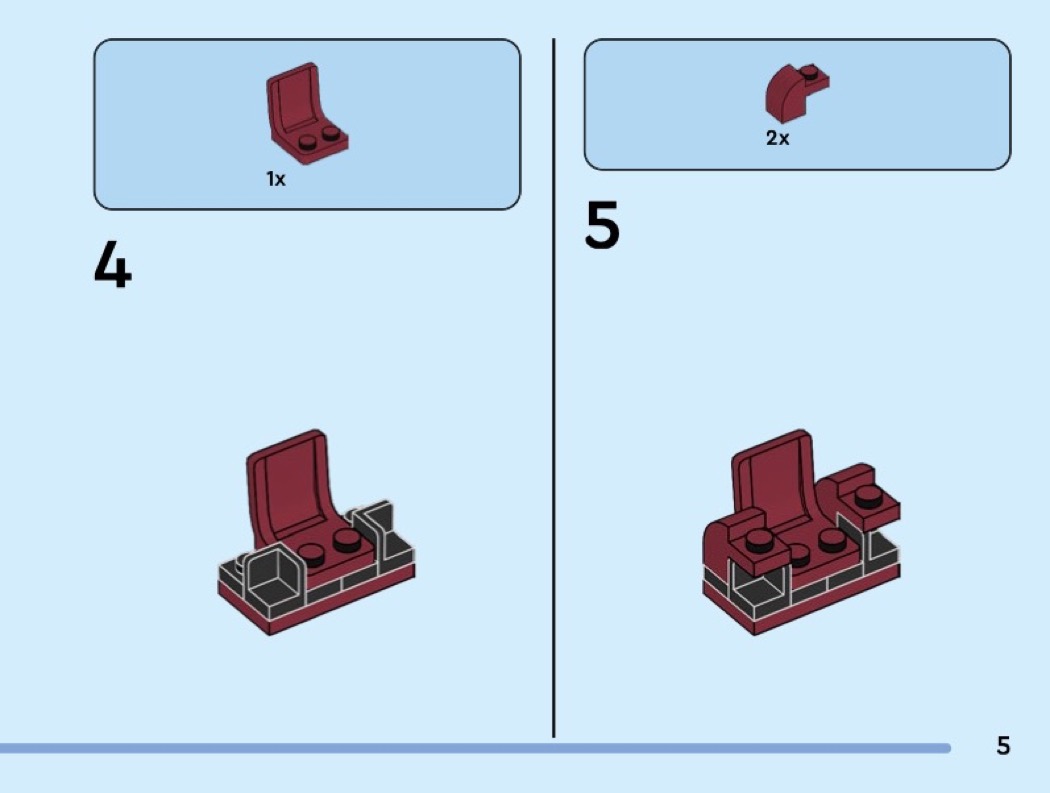 1x

4

2x

5

5