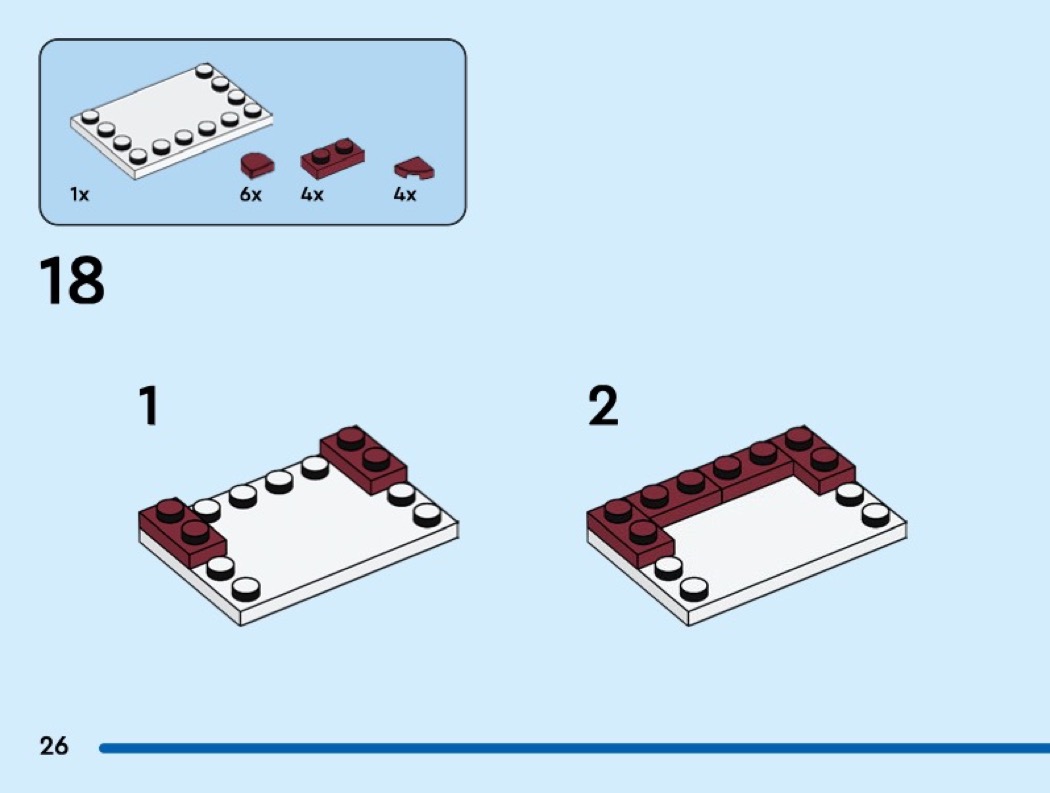 1x
6x
4x
4x

18

1

2

26