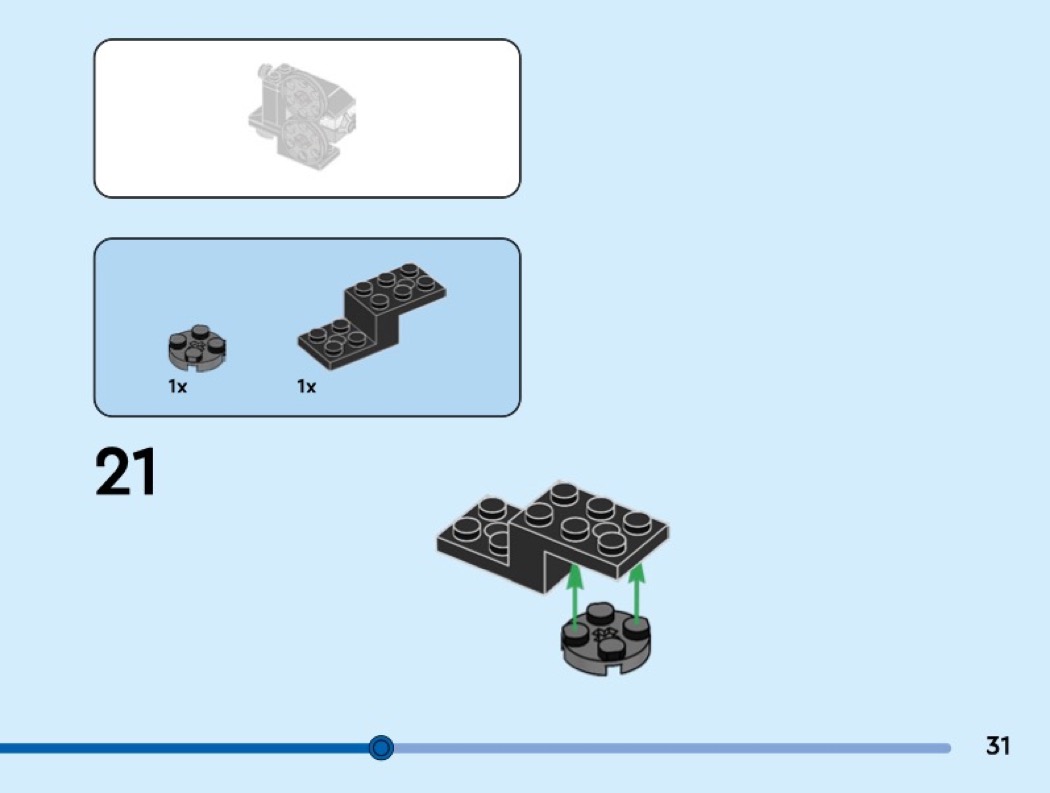 1x
1x

21

31