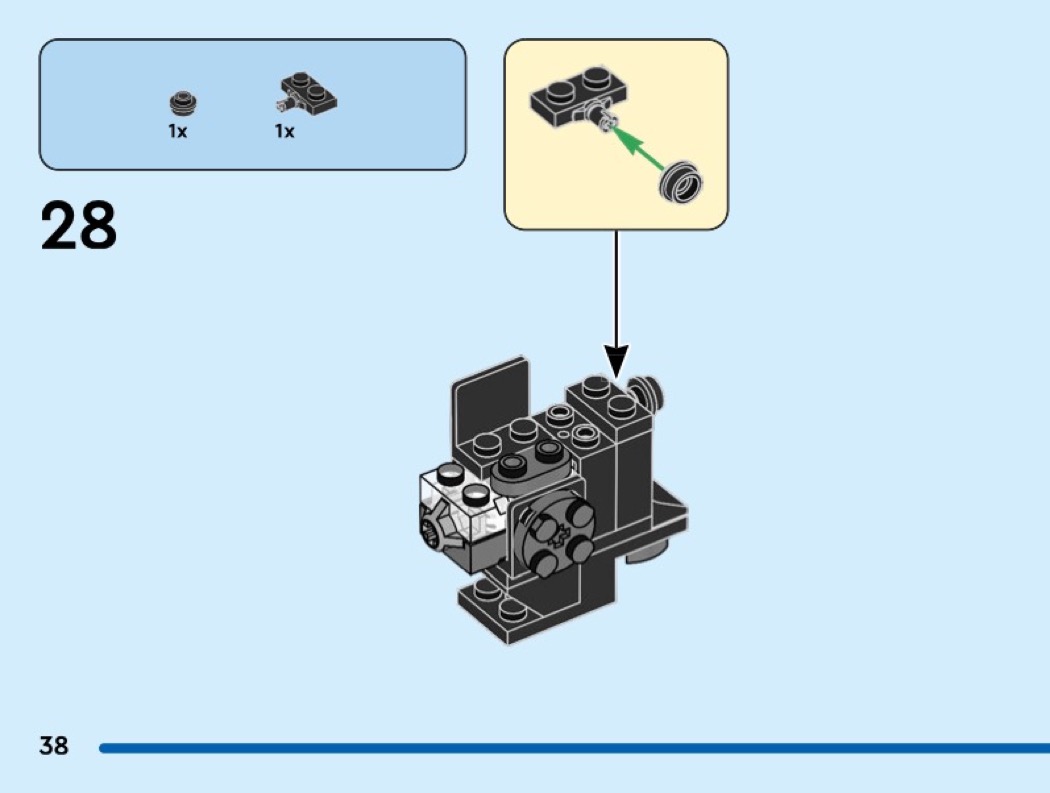 1x 1x

28

38