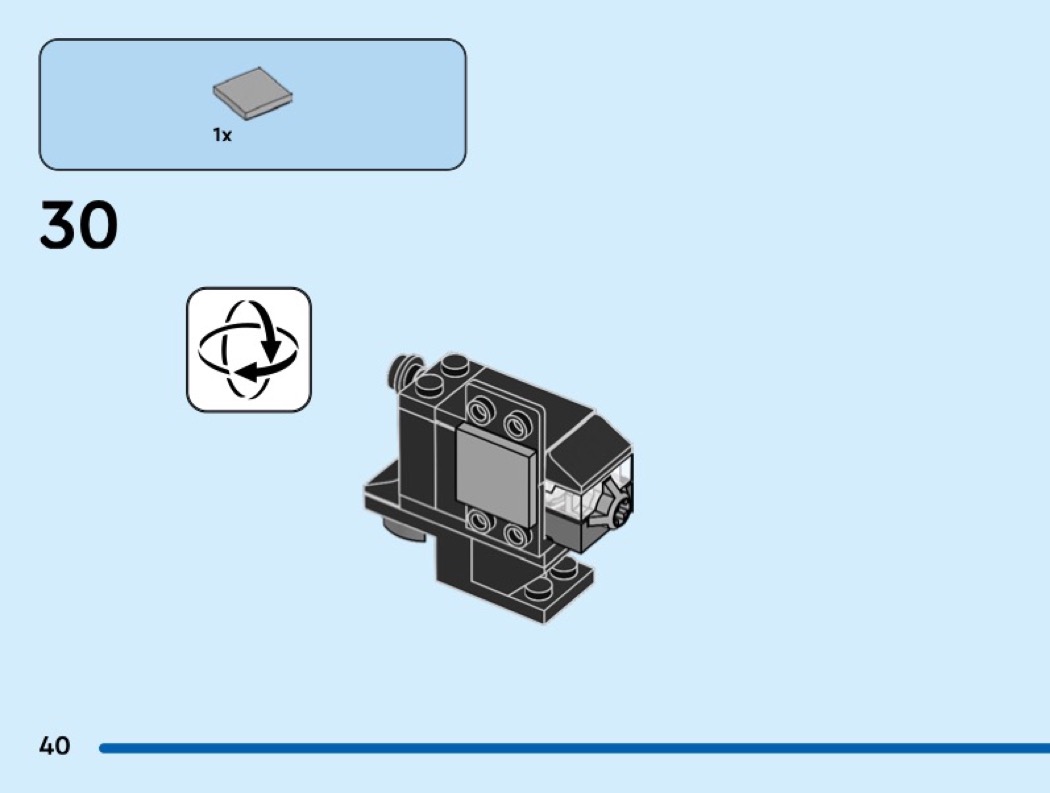 1x

30

40