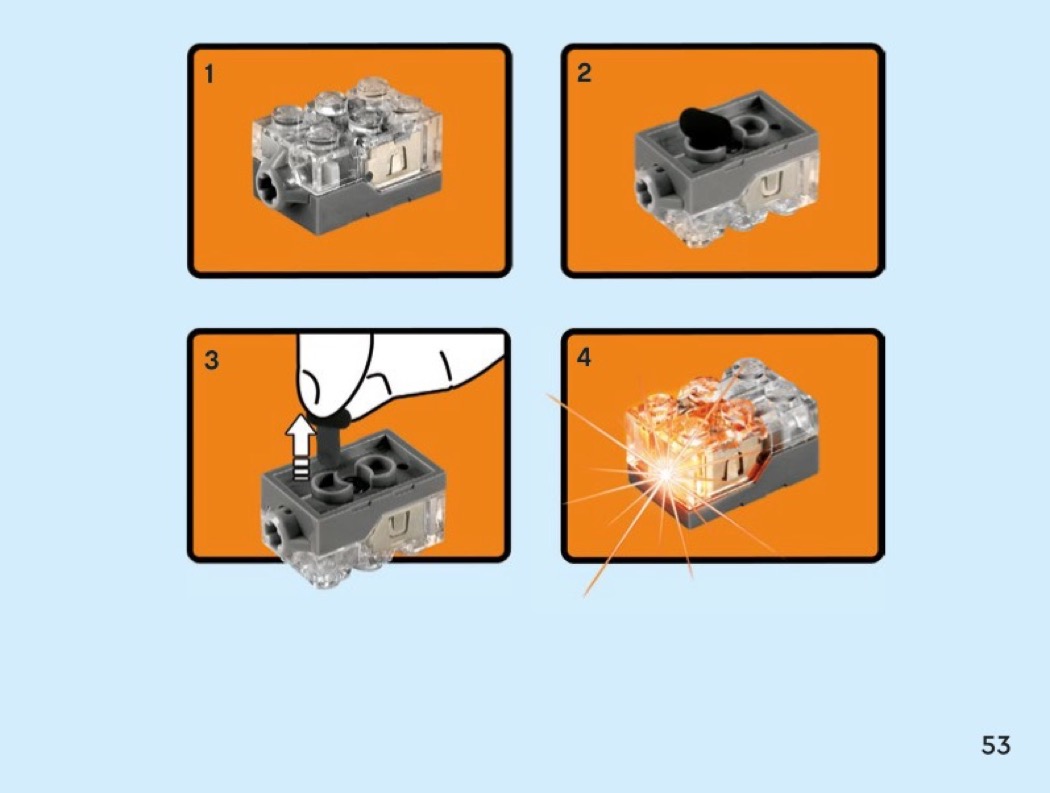 1

2

3

4

53