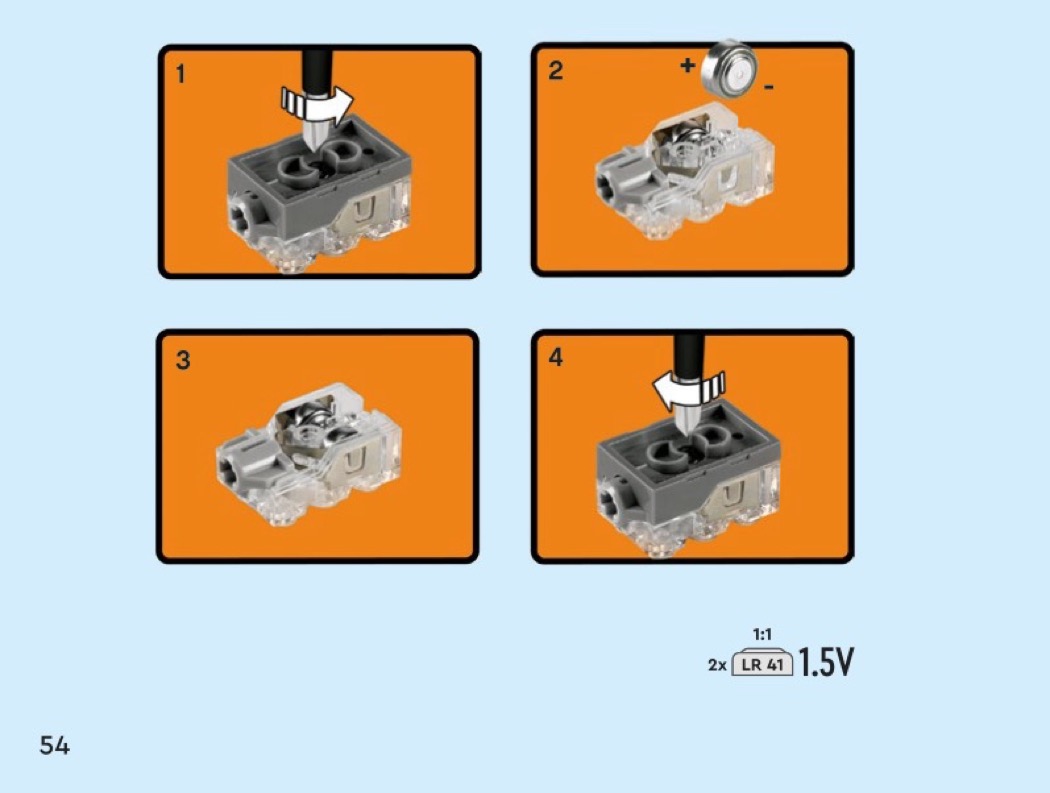 1

2

+

-

3

4

1:1

2x LR 41 1.5V

54