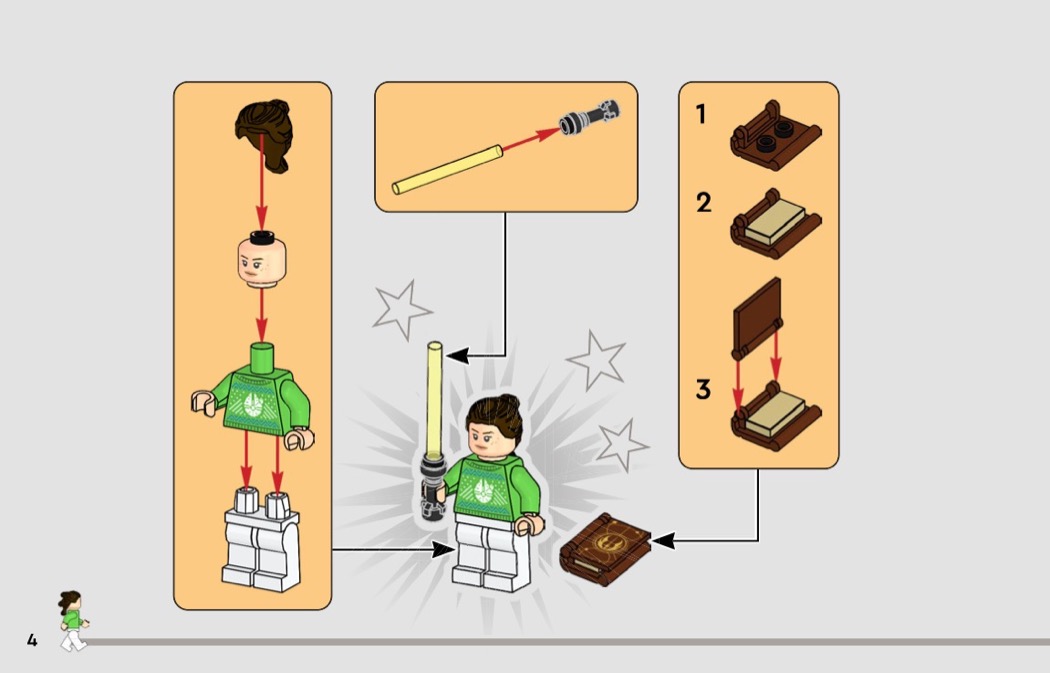 1

2

3

4